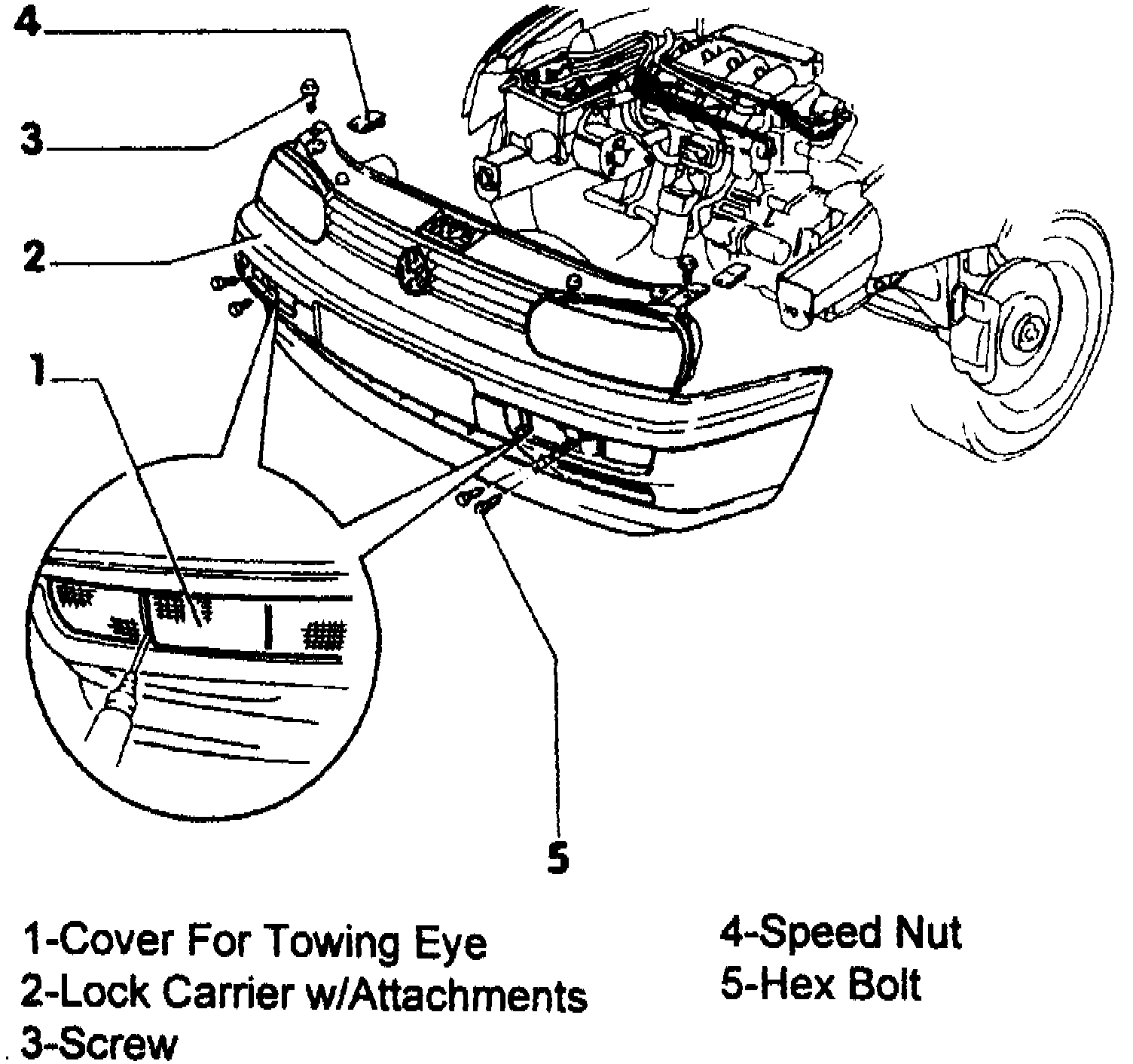 4

3

2

1

5

1-Cover For Towing Eye
2-Lock Carrier w/Attachments
3-Screw

4-Speed Nut
5-Hex Bolt