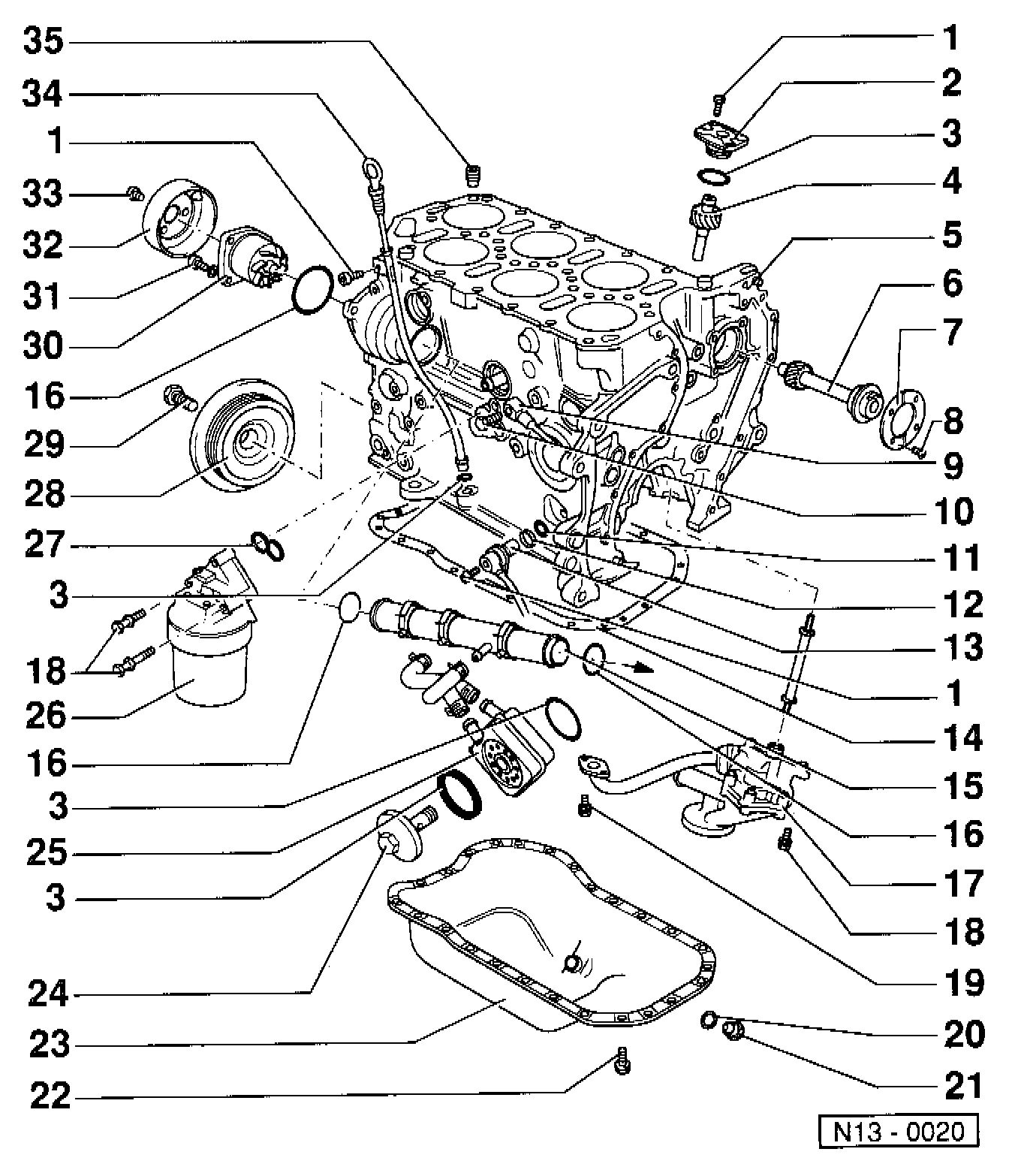 35
34
1
33
32
31
30
16
29
28
27
3
18
26
16
3
25
3
24
23
22
1
2
3
4
5
6
7
8
9
10
11
12
13
1
14
15
16
17
18
19
20
21
N13 - 0020