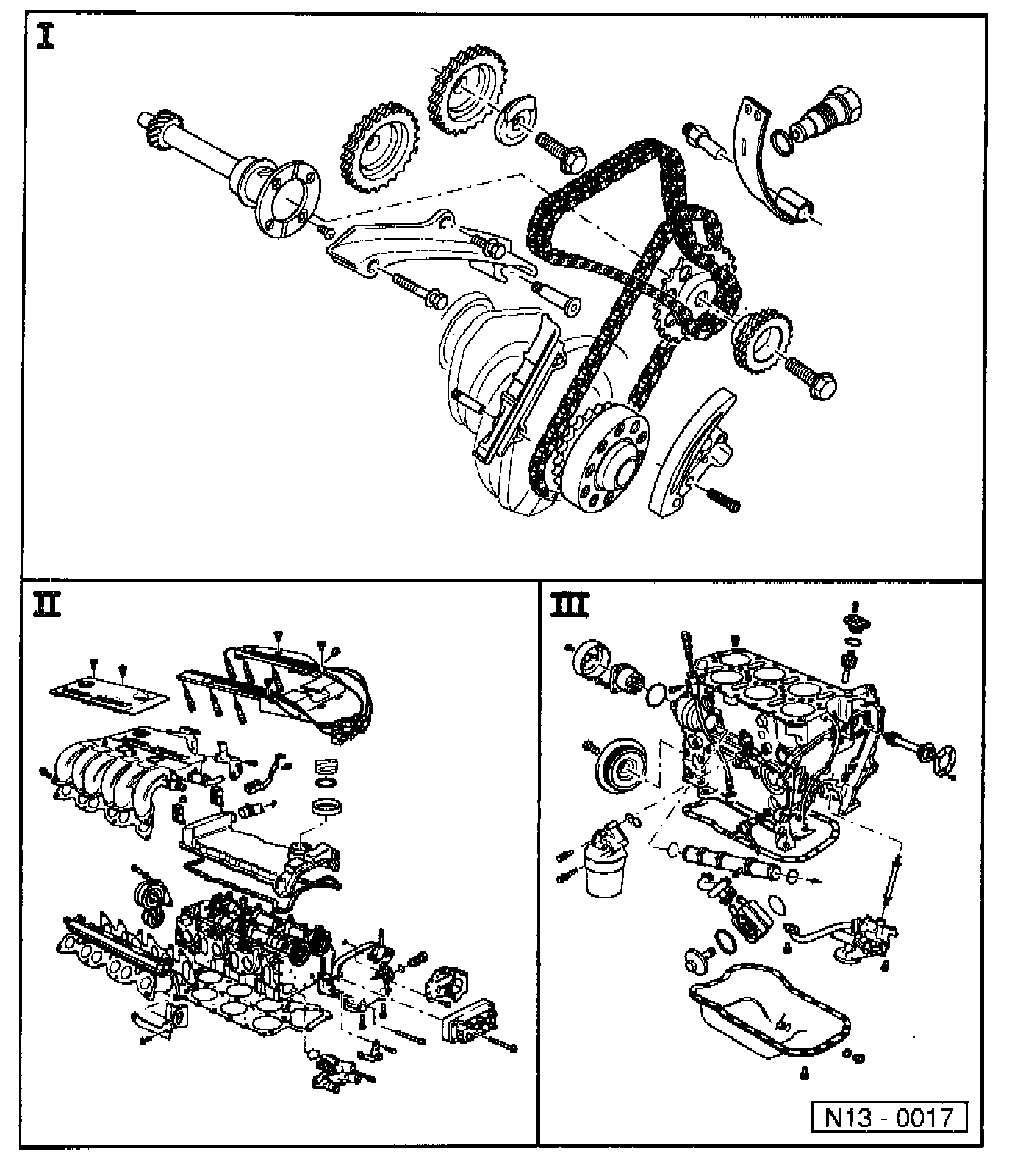 I

II

III

N13 - 0017