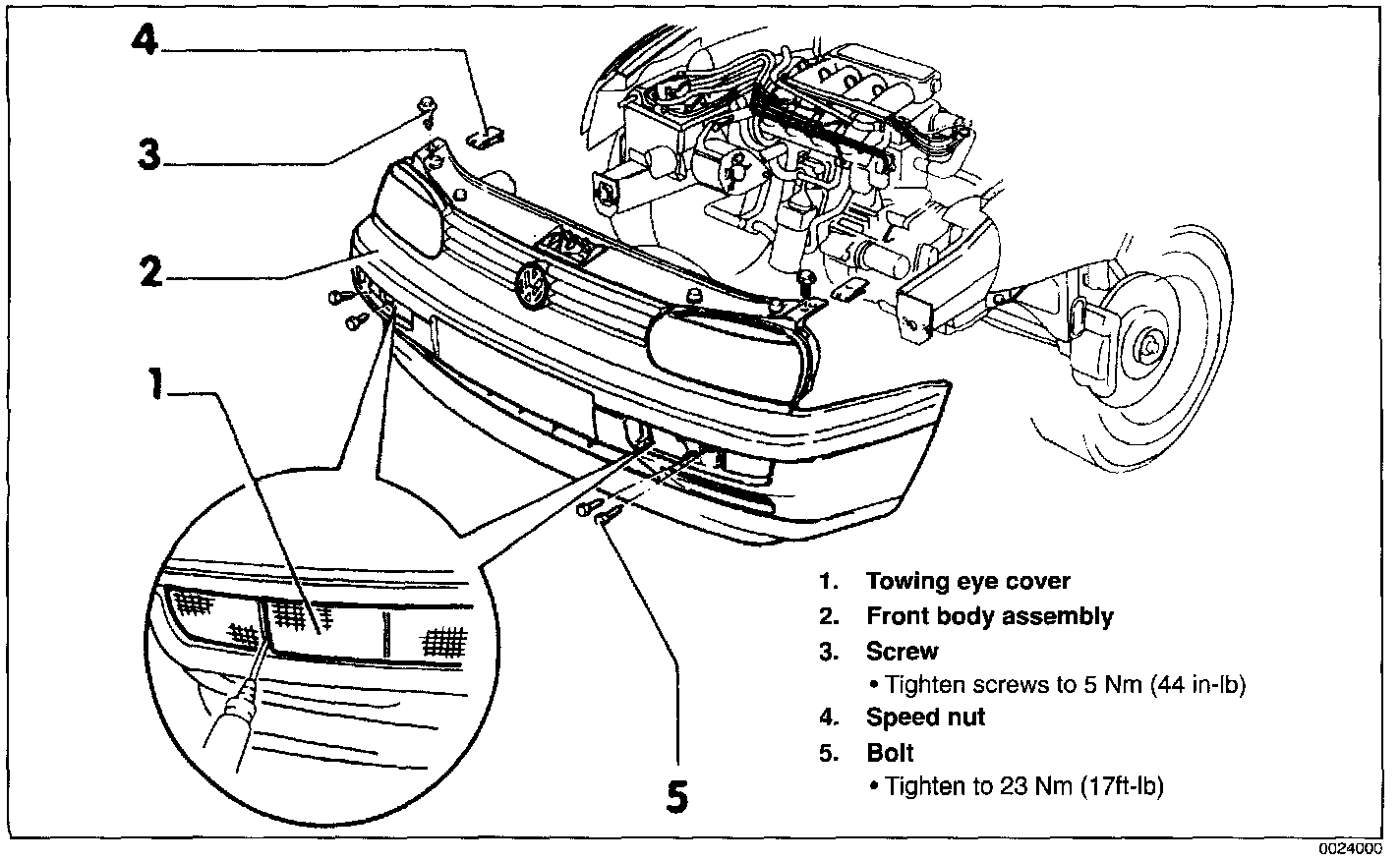 4

3

2

1

5

1. Towing eye cover
2. Front body assembly
3. Screw
• Tighten screws to 5 Nm (44 in-lb)
4. Speed nut
5. Bolt
• Tighten to 23 Nm (17ft-lb)

0024000