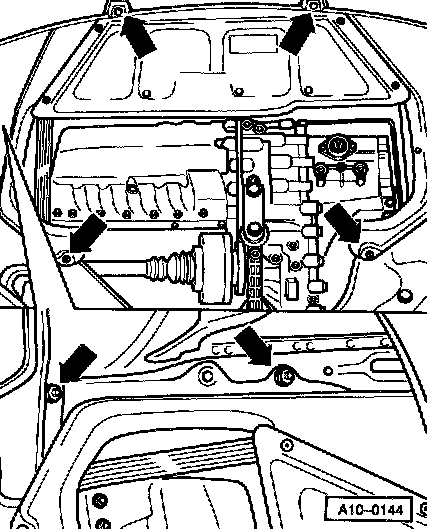 A10-0144