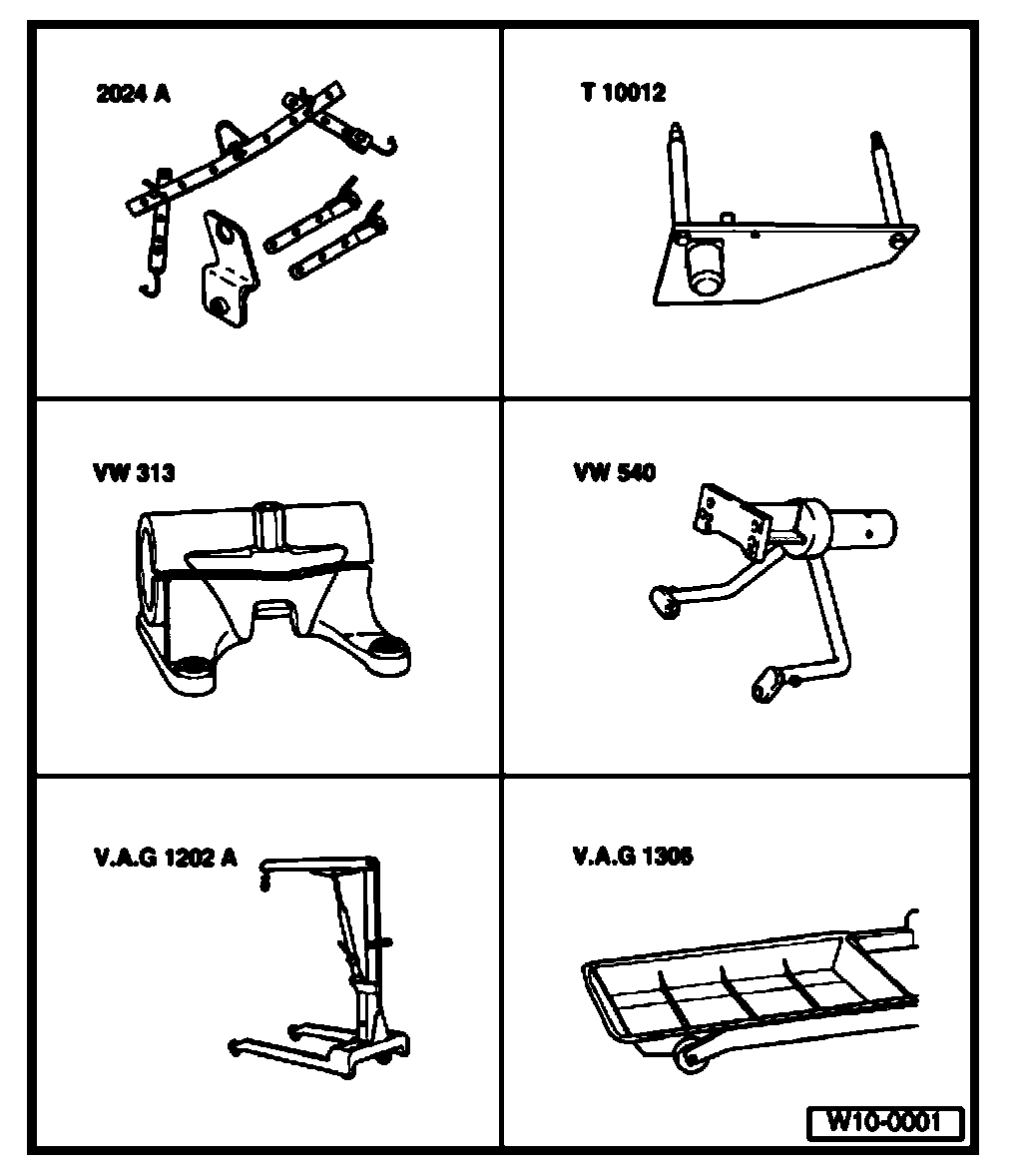 2024 A

T 10012

VW 313

VW 540

V.A.G 1202 A

V.A.G 1306

W10-0001