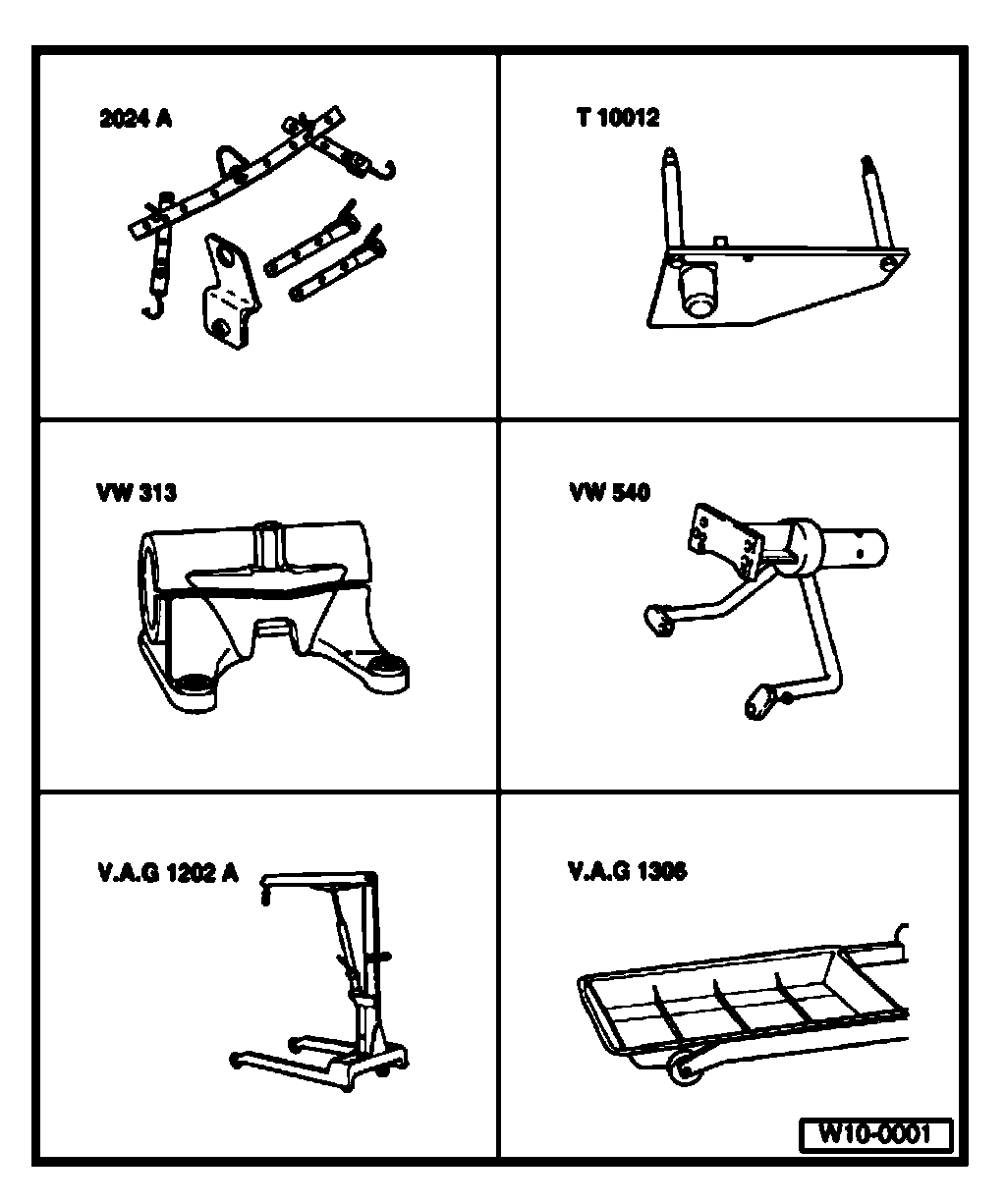 2024 A

T 10012

VW 313

VW 540

V.A.G 1202 A

V.A.G 1306

W10-0001