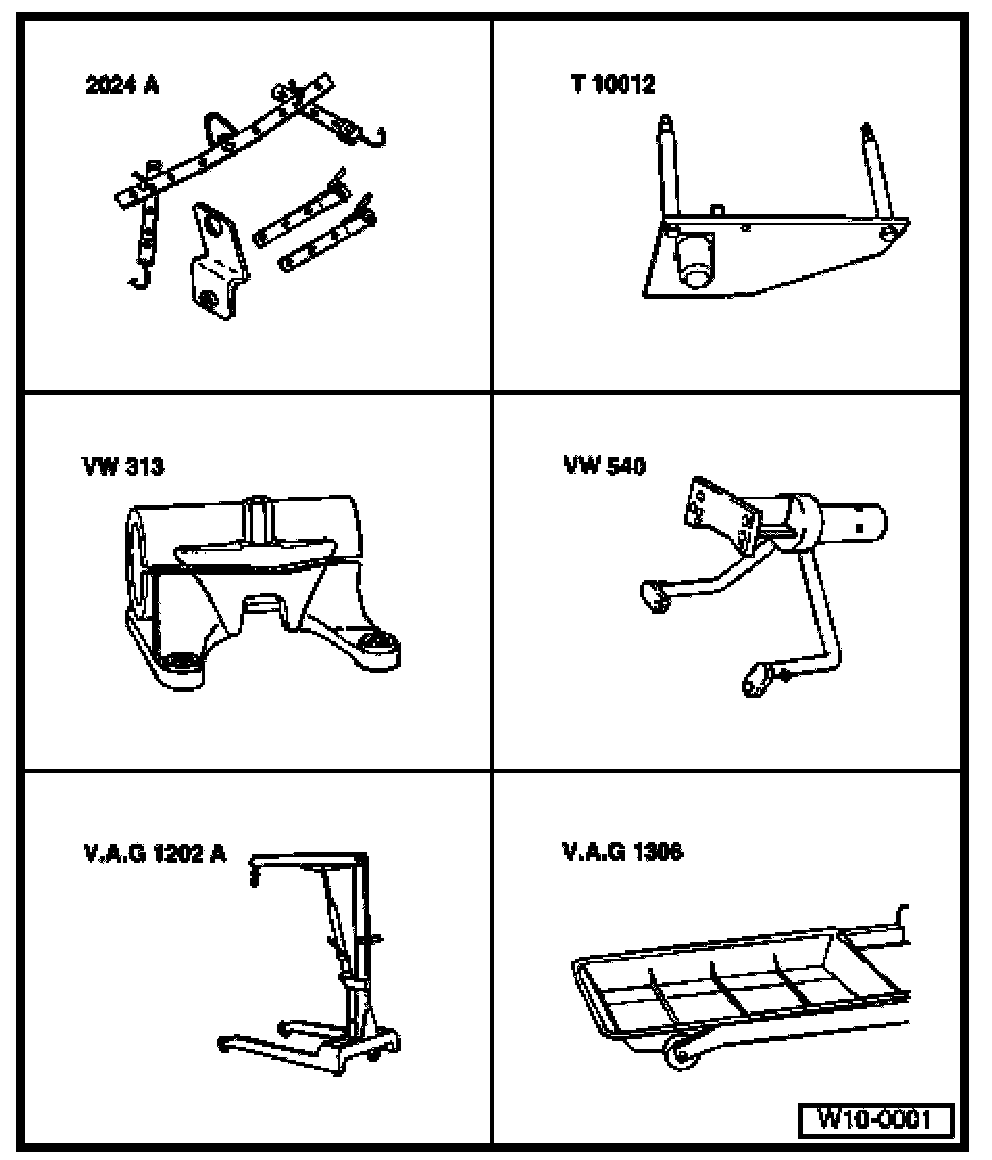 2024 A

T 10012

VW 313

VW 540

V.A.G 1202 A

V.A.G 1306

W10-0001