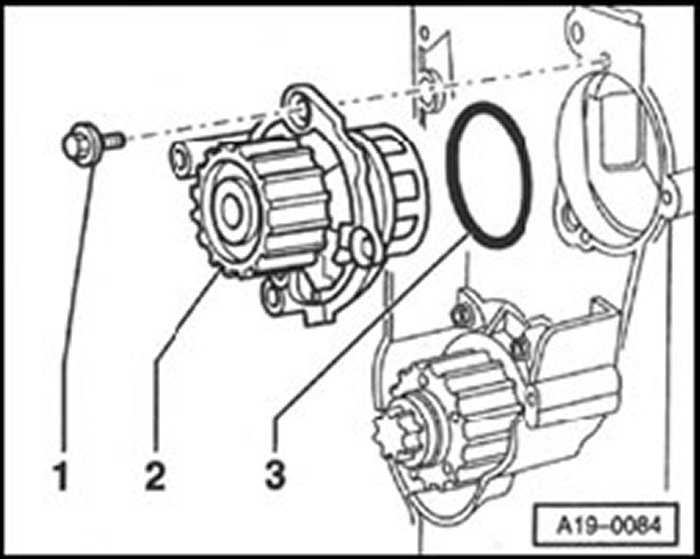 1
2
3
A19-0084