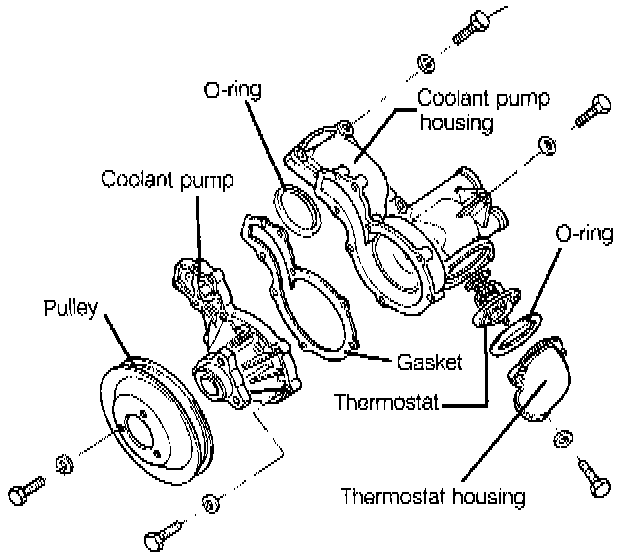 O-ring

Coolant pump housing

Coolant pump

O-ring

Pulley

Gasket

Thermostat

Thermostat housing