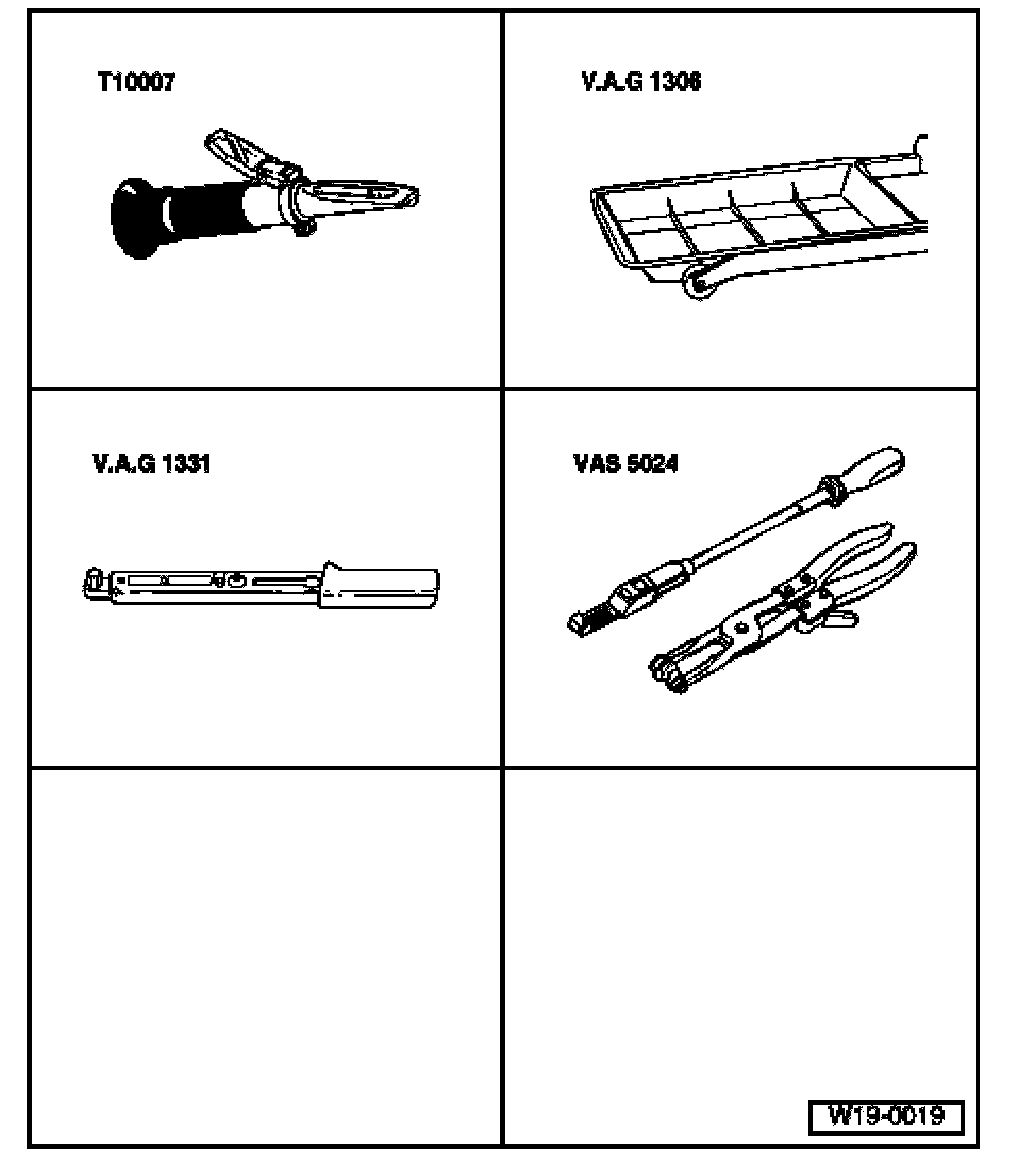 T10007

V.A.G 1306

V.A.G 1331

VAS 5024

W19-0019