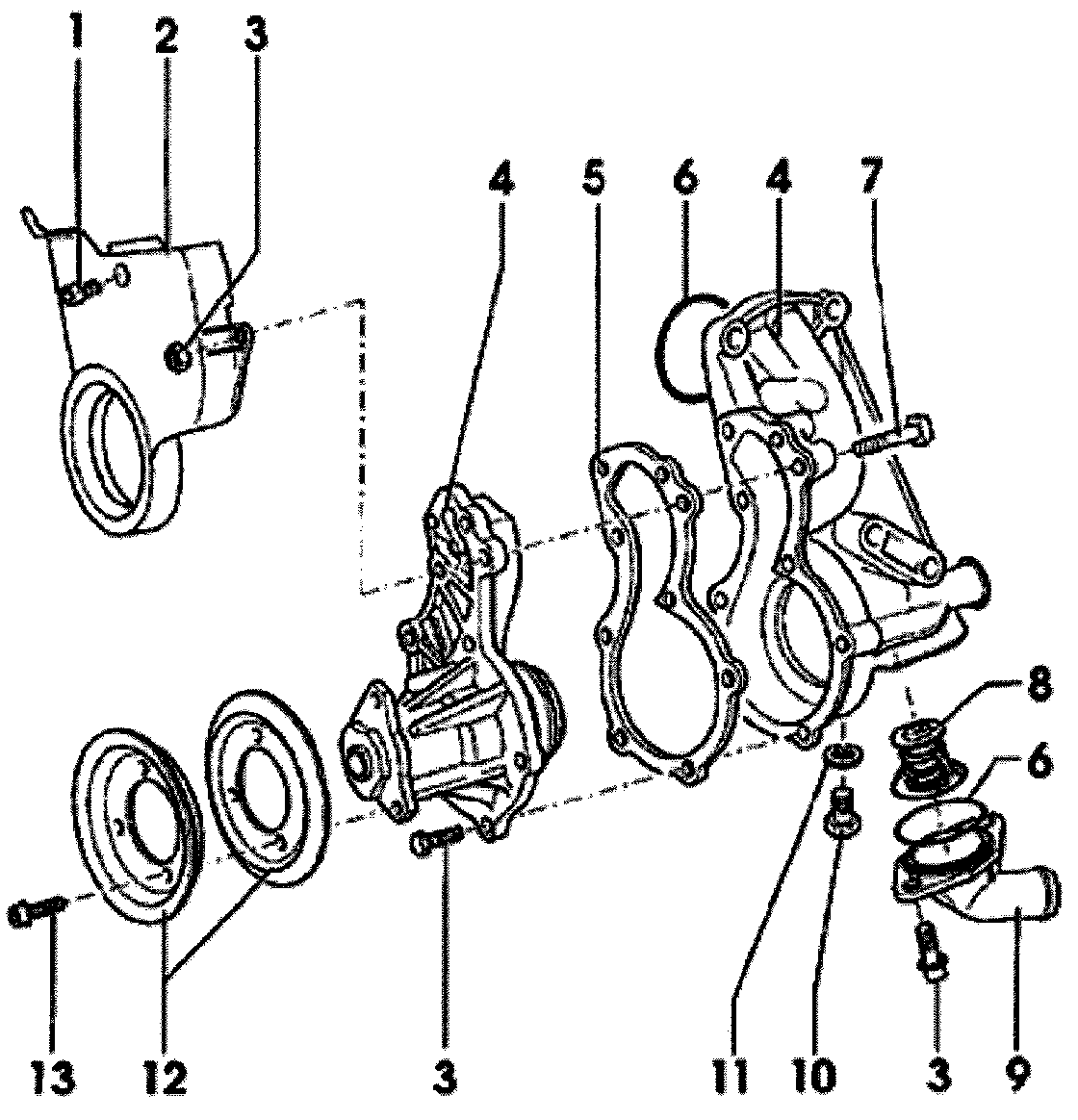 1
2
3
4
5
6
4
7
8
6
13
12
3
11
10
3
9