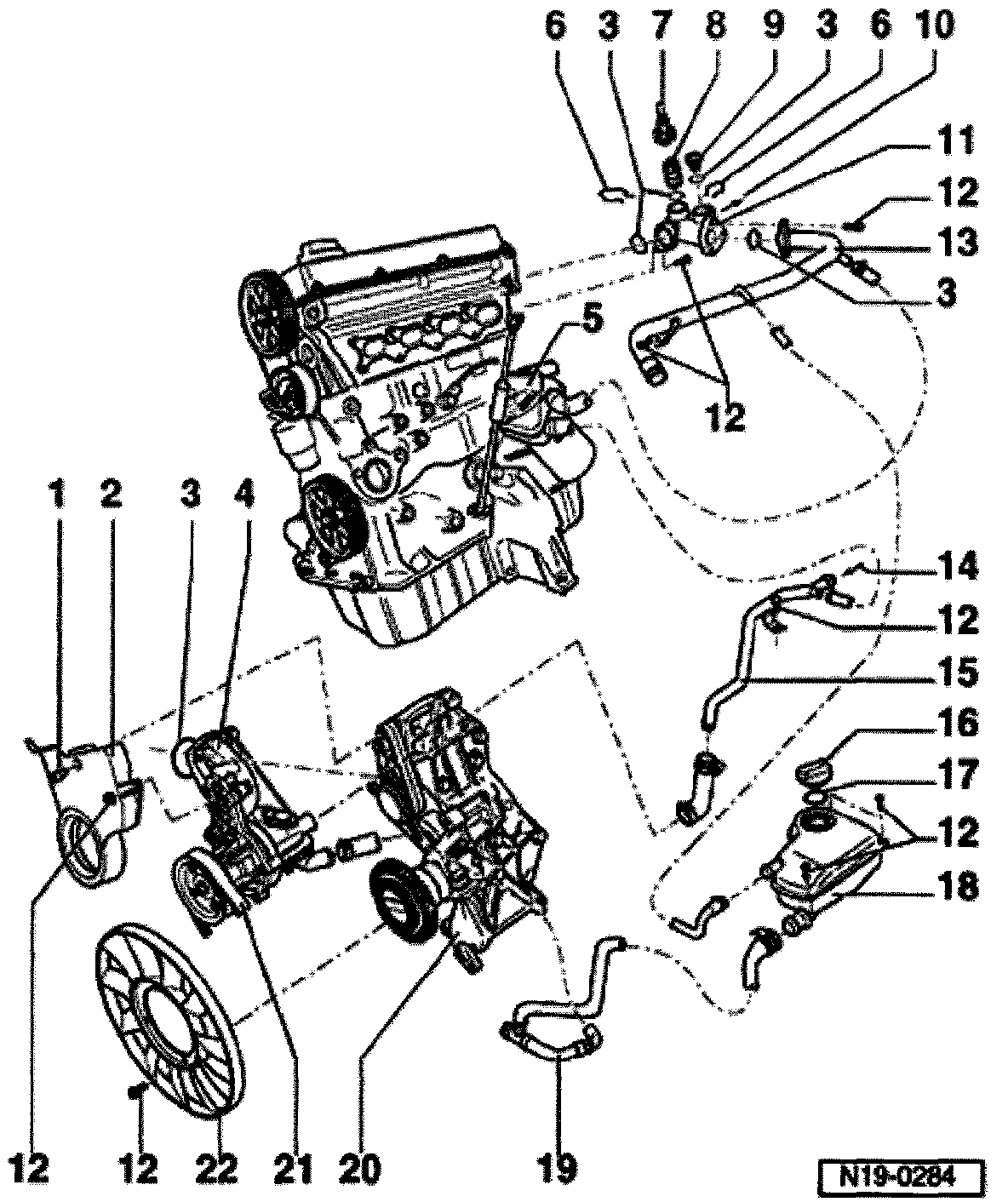 6 3 7 8 9 3 6 10
11
12
13
3
5
12
1 2 3 4
14
12
15
16
17
12
18
12 12 22 21 20 19
N19-0284