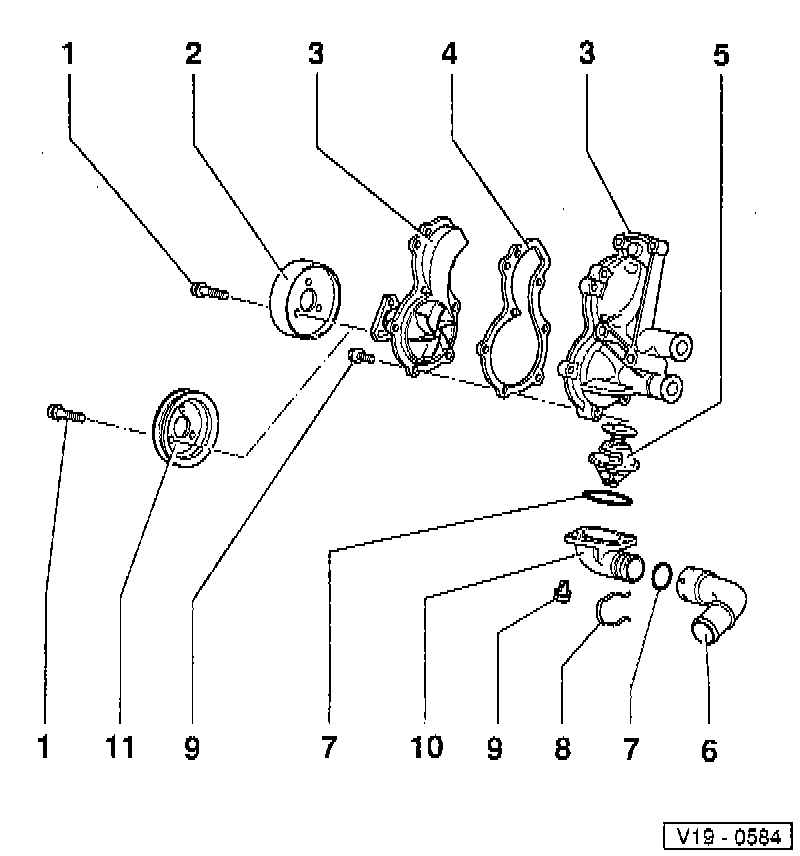 1 2 3 4 3 5

1 11 9 7 10 9 8 7 6

V19 - 0584