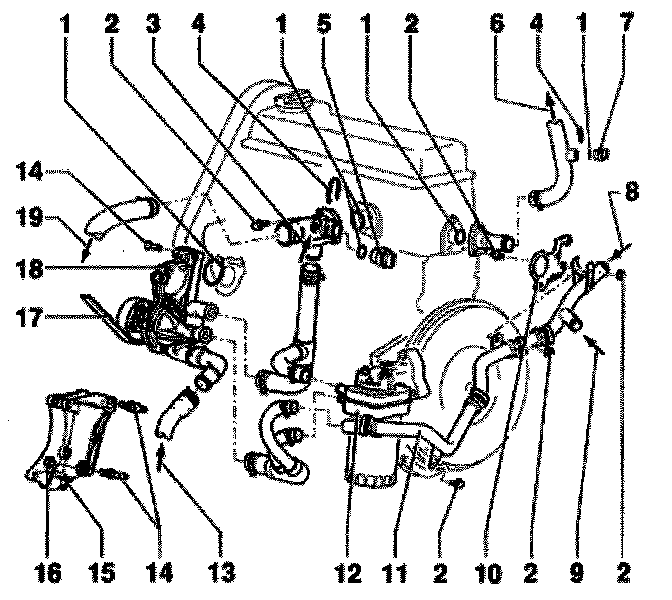 1 2 3 4 1 5 1 2 6 4 1 7

14
19
18
17

8

16 15 14 13 12 11 2 10 2 9 2