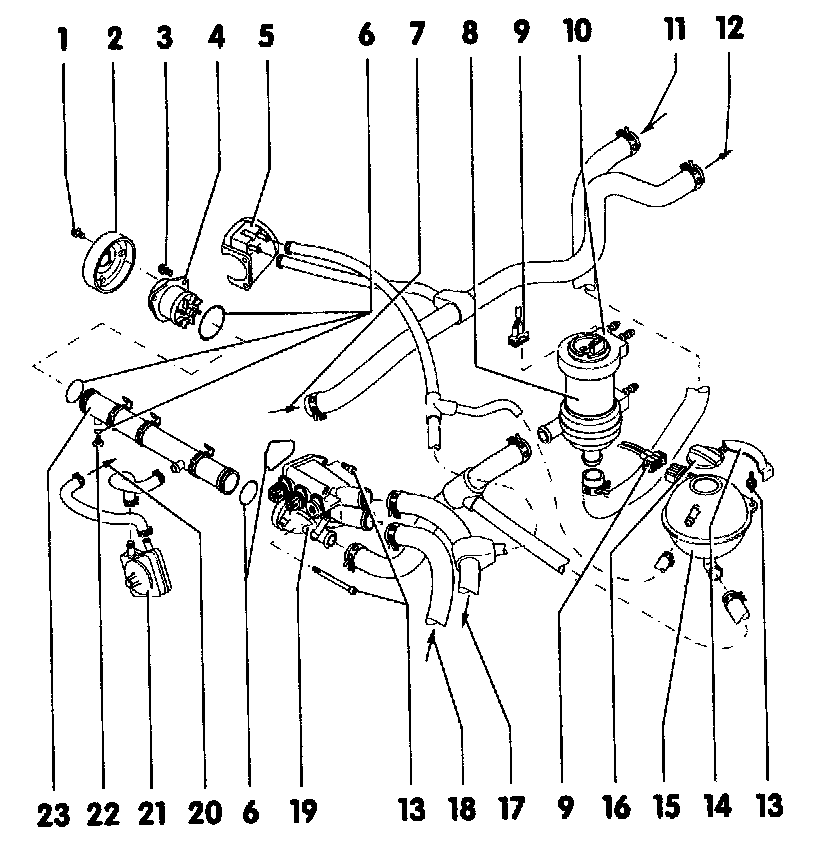 1 2 3 4 5 6 7 8 9 10 11 12

23 22 21 20 6 19 13 18 17 9 16 15 14 13