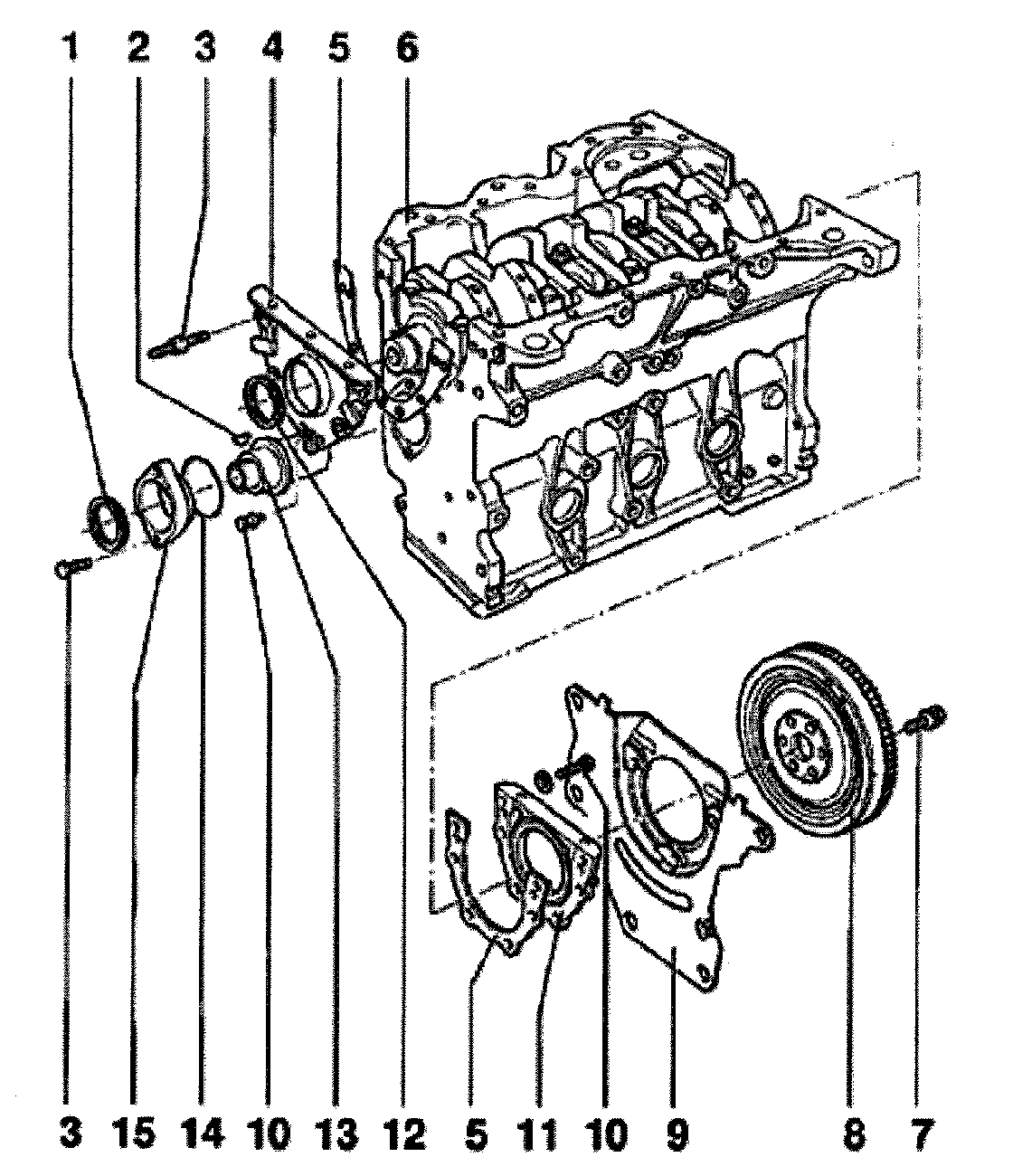 1 2 3 4 5 6

3 15 14 10 13 12 5 11 10 9 8 7