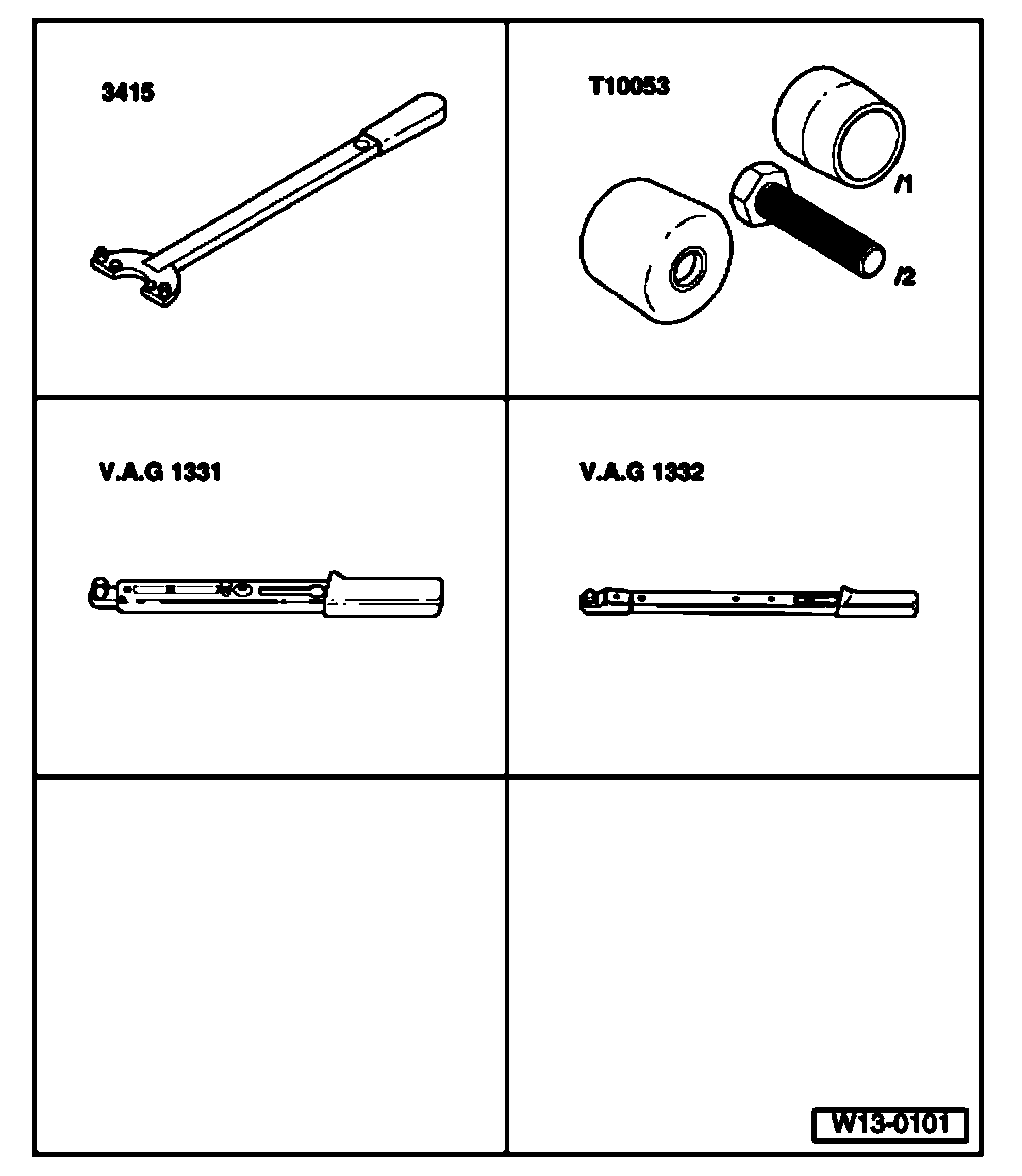 3415

T10053

/1

/2

V.A.G 1331

V.A.G 1332

W13-0101