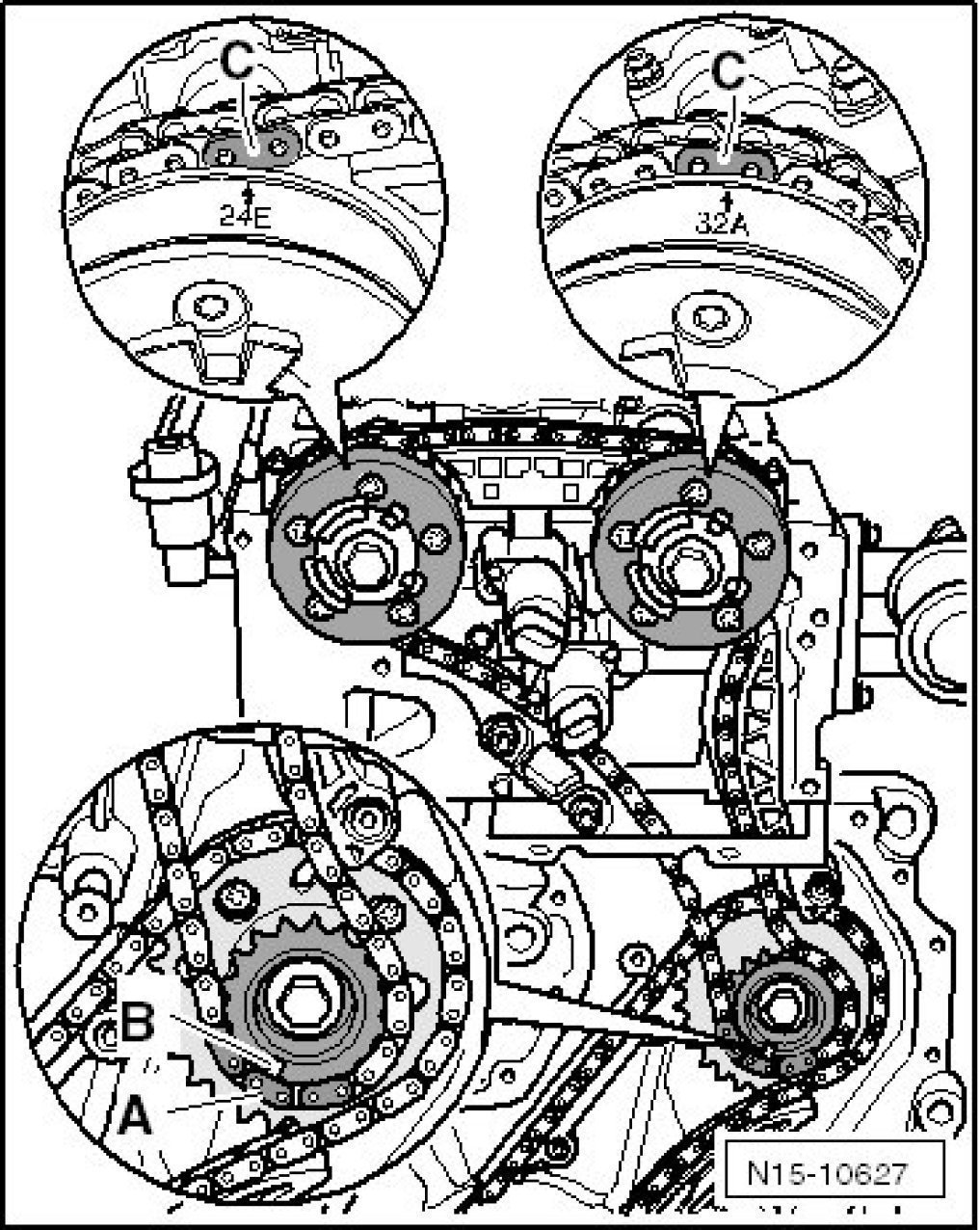 C
24E
C
32A
B
A
N15-10627