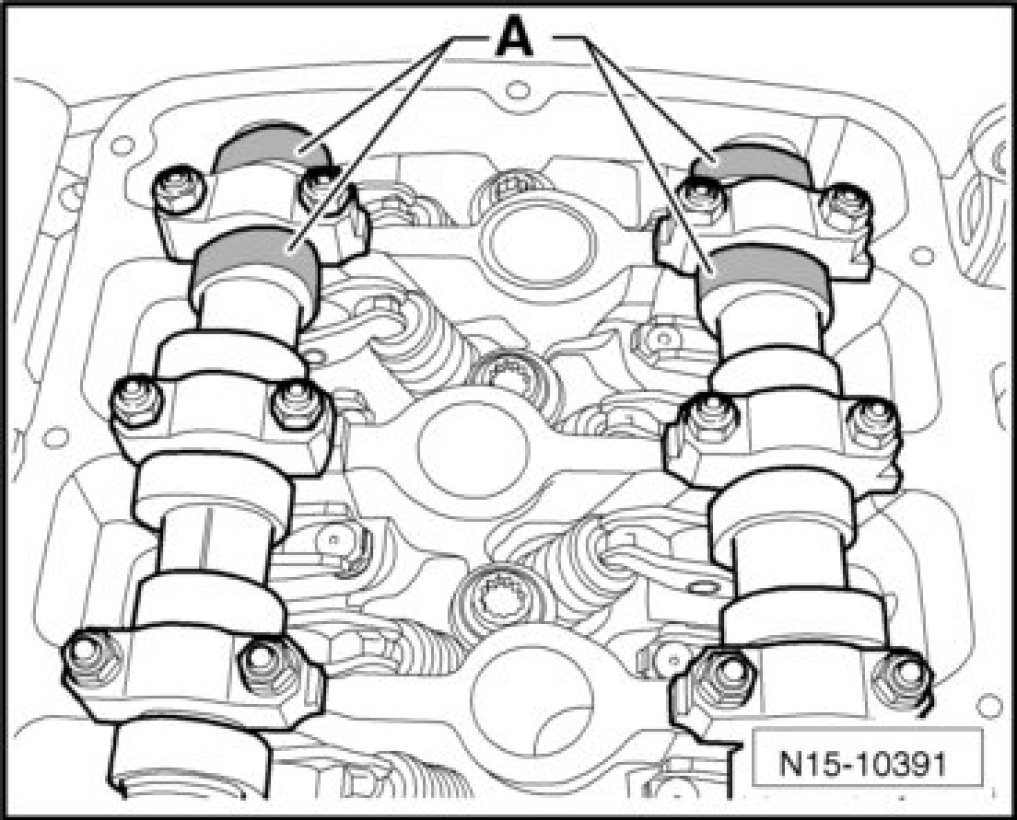 A

N15-10391