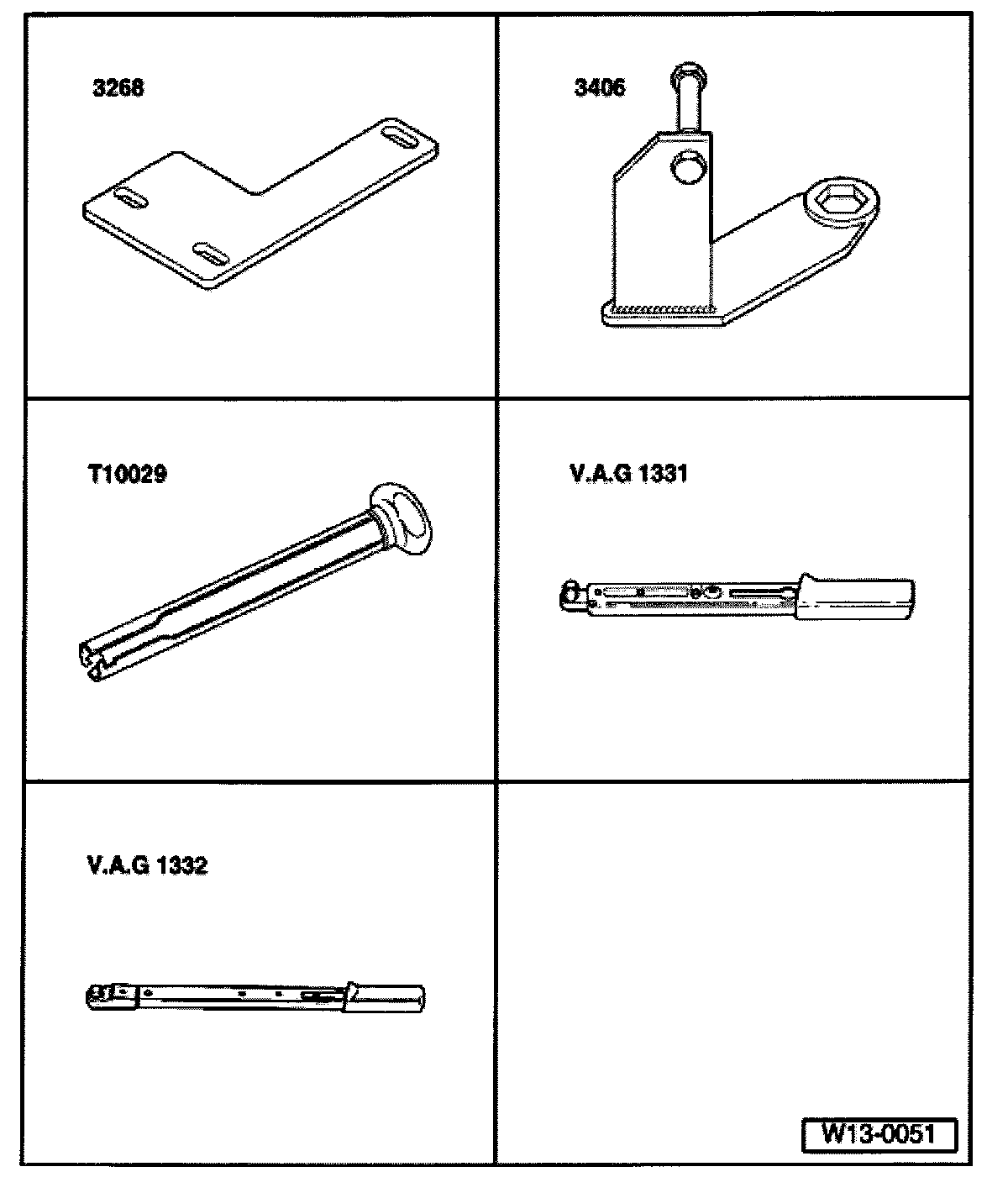 3268

3406

T10029

V.A.G 1331

V.A.G 1332

W13-0051