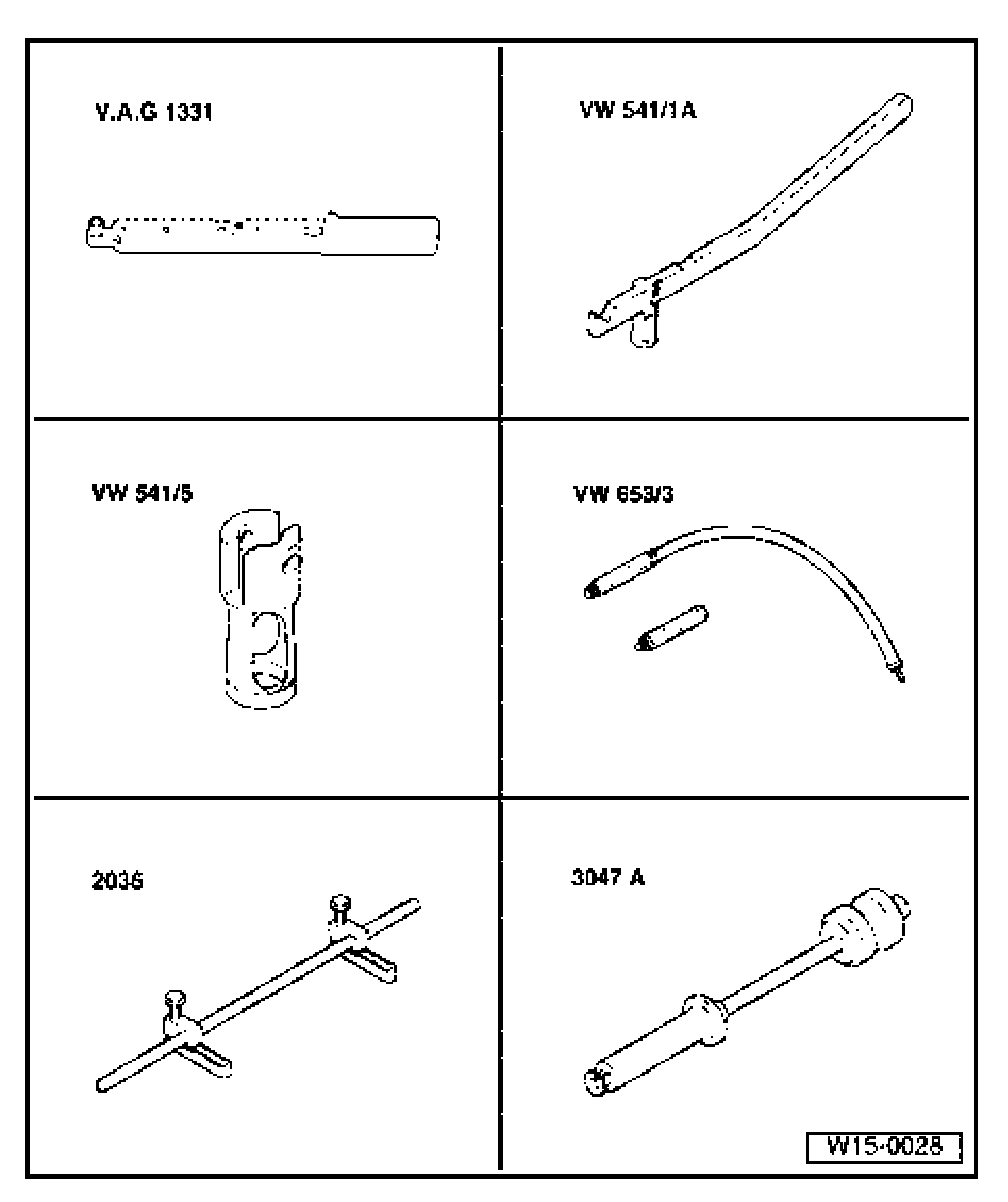 V.A.G 1331

VW 541/1A

VW 541/5

VW 653/3

2036

3047 A

W15-0028