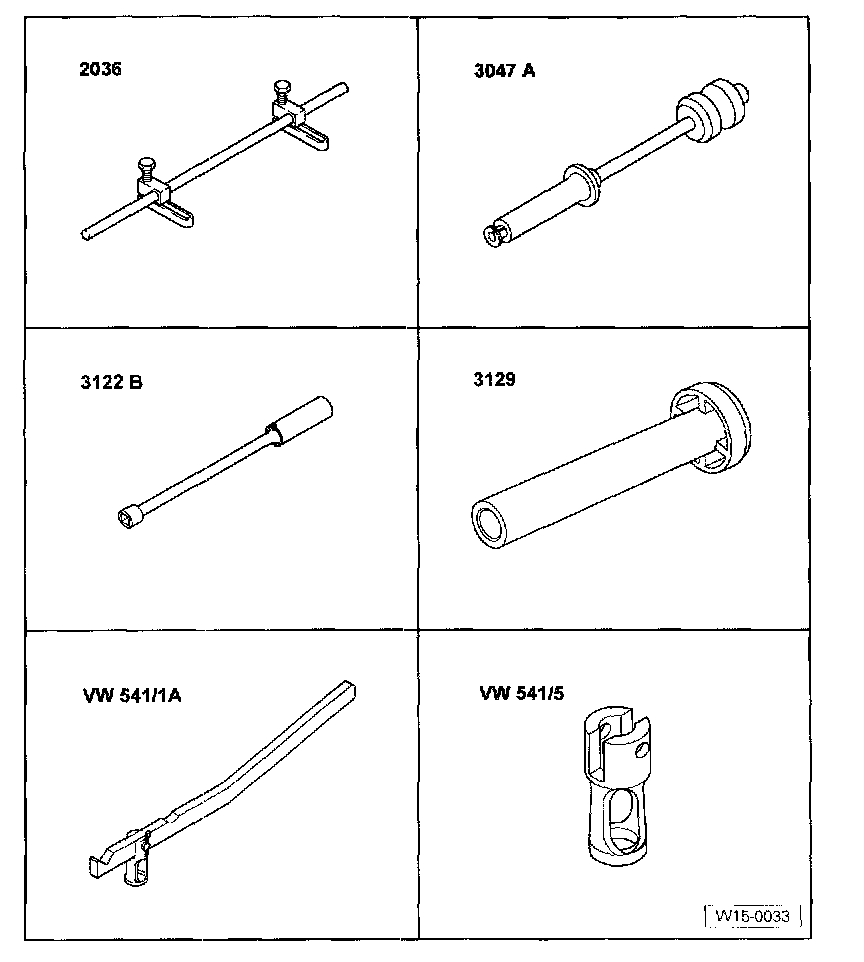 2036

3047 A

3122 B

3129

VW 541/1A

VW 541/5

W15-0033