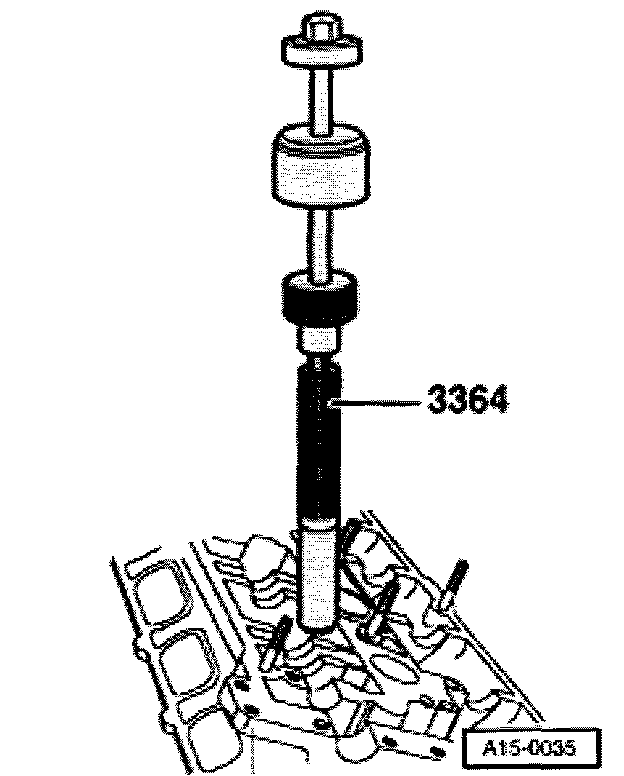 3364

A15-0035