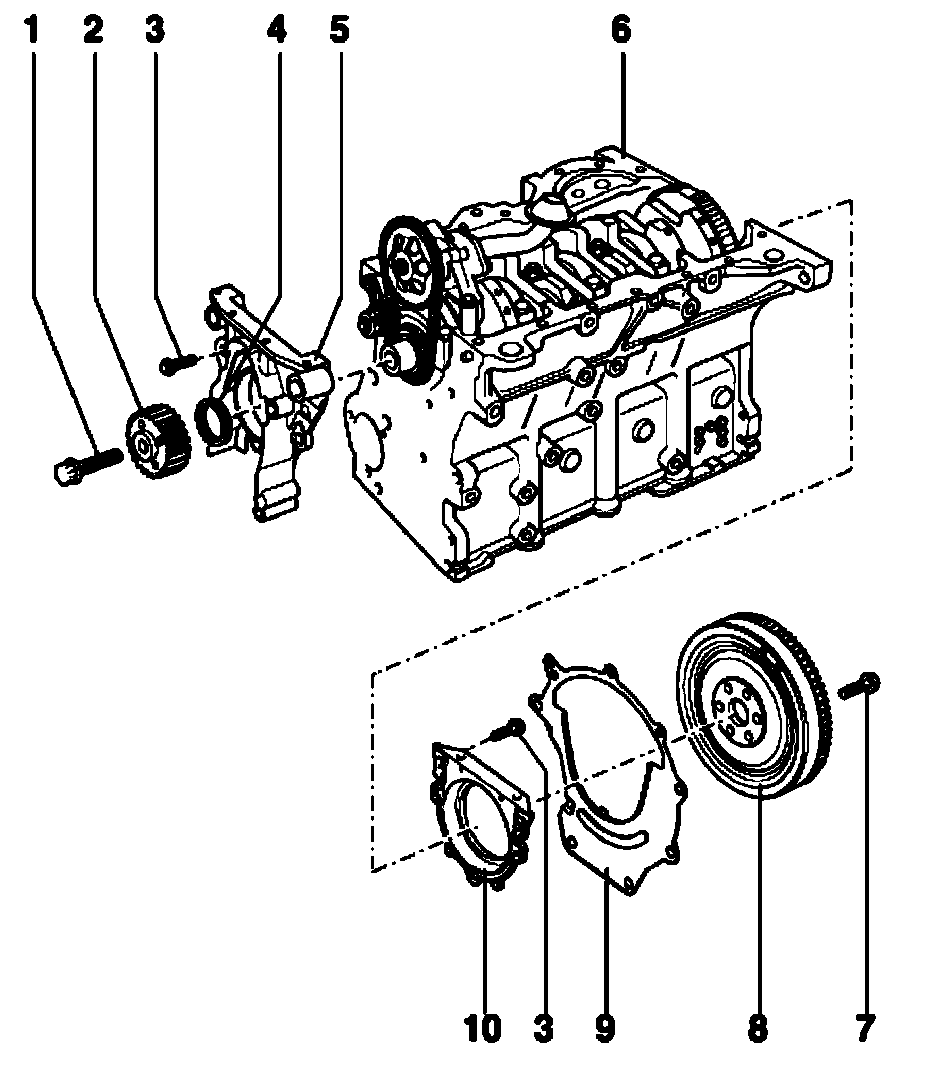 1 2 3 4 5 6

10 3 9 8 7