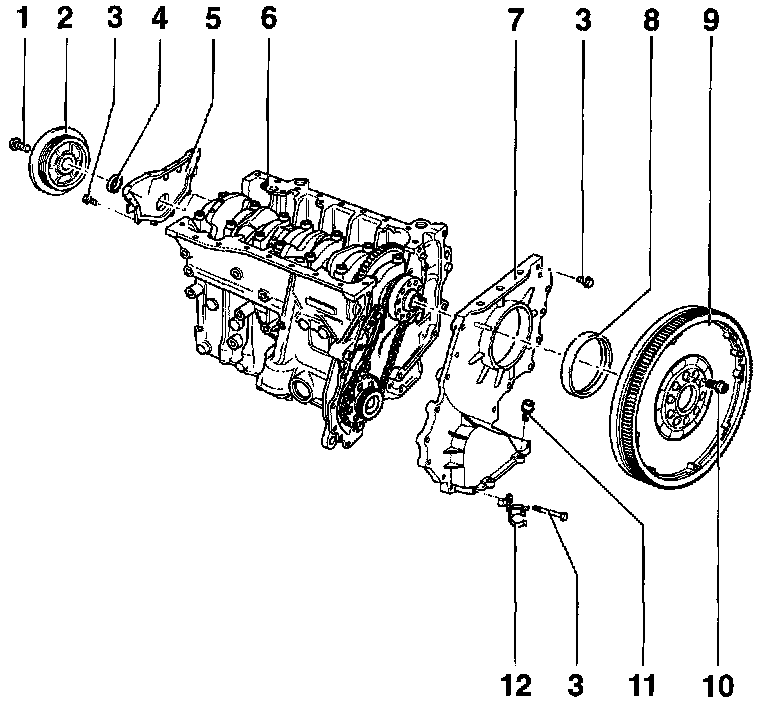 1 2 3 4 5 6 7 3 8 9

12 3 11 10