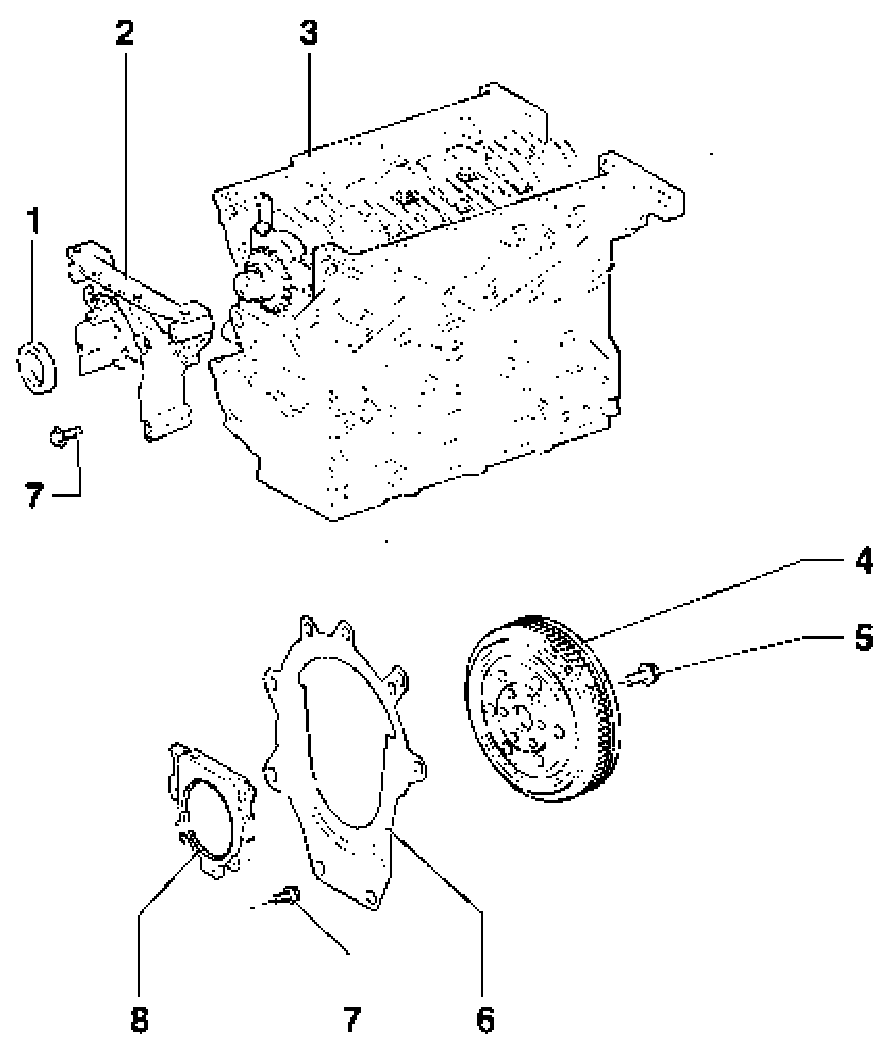 2
3
1
7
4
5
8
7
6