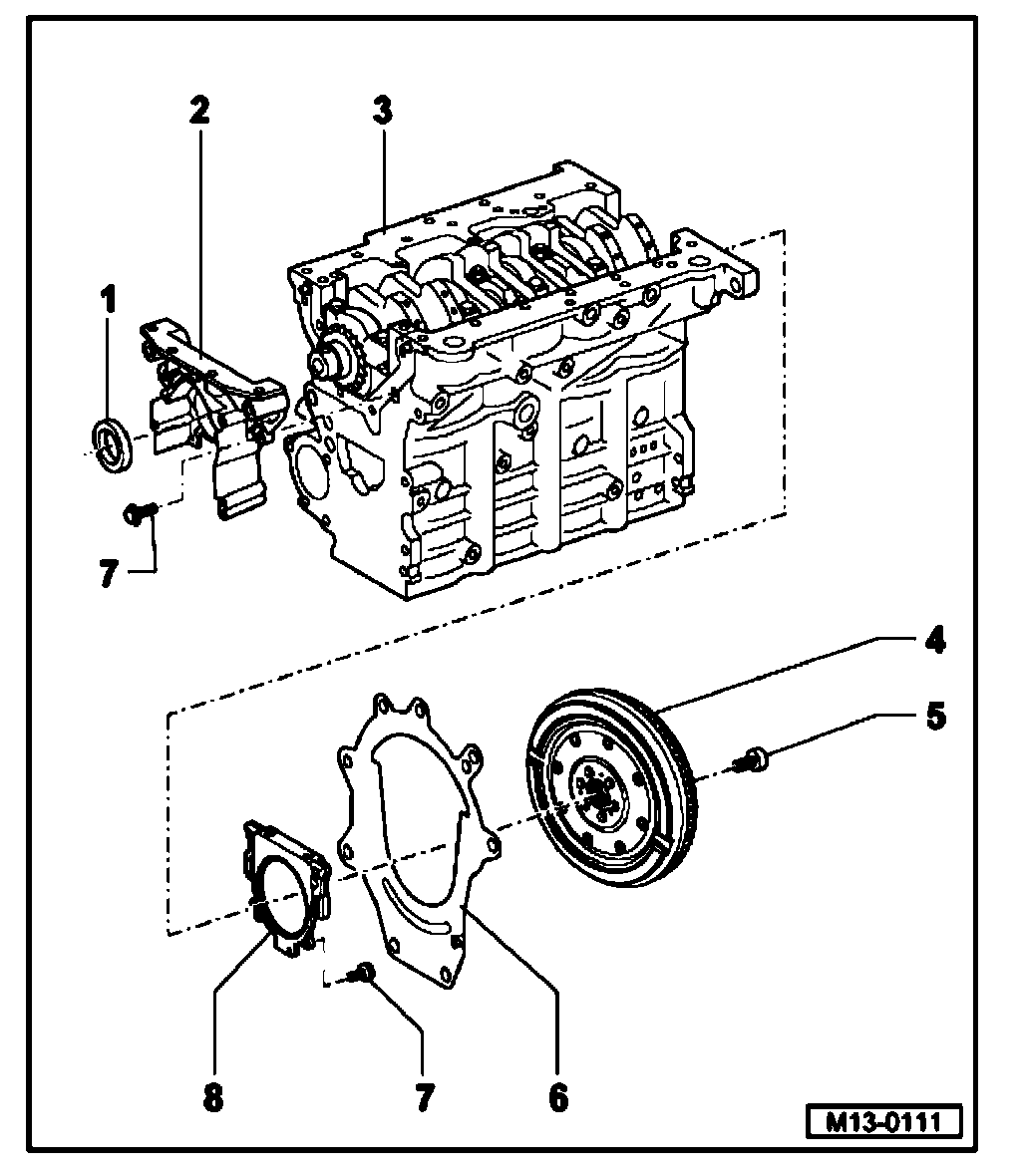 2
3
1
7
4
5
8
7
6
M13-0111