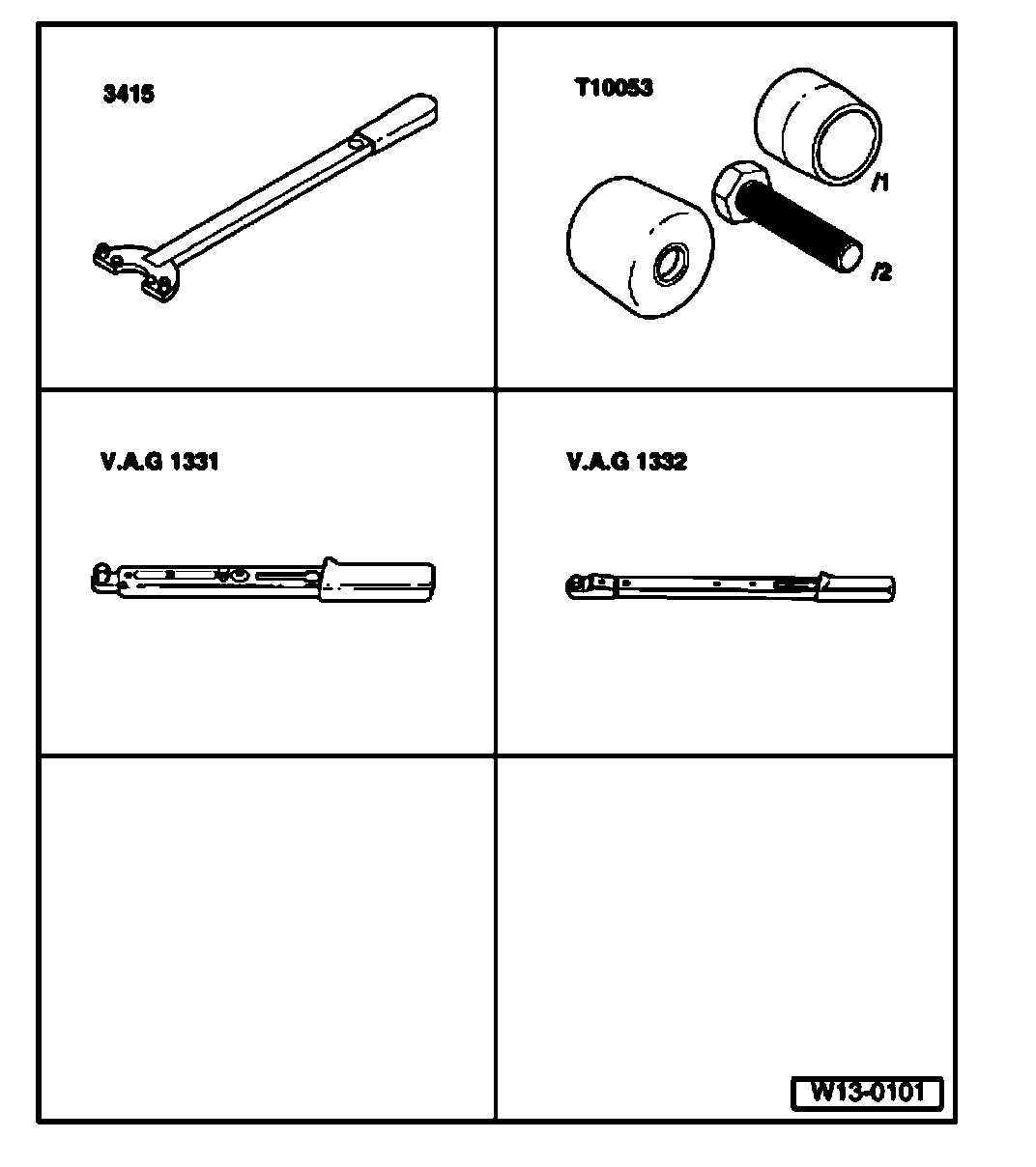 3415

T10053

/1

/2

V.A.G 1331

V.A.G 1332

W13-0101