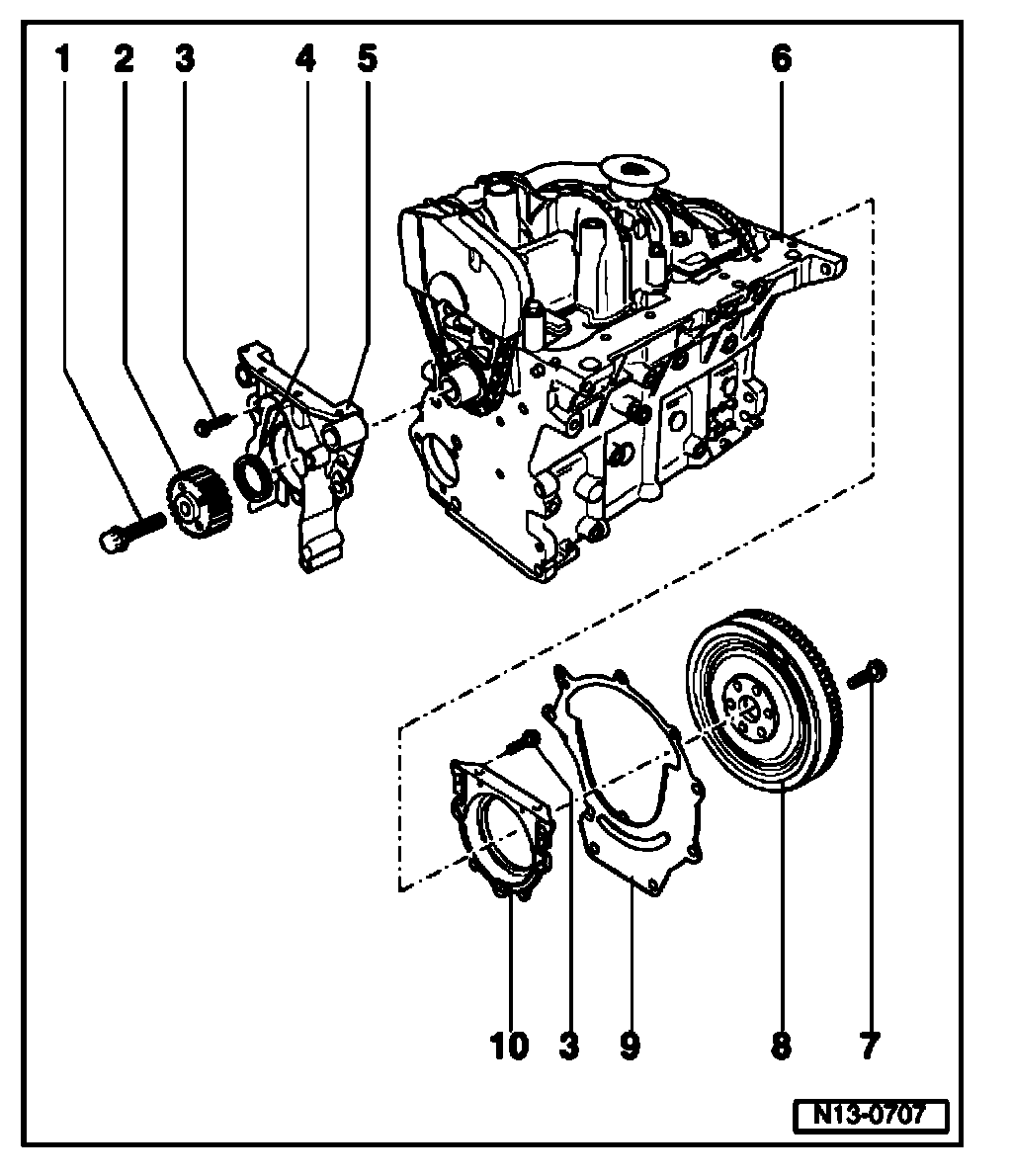 1 2 3 4 5 6

10 3 9 8 7

N13-0707