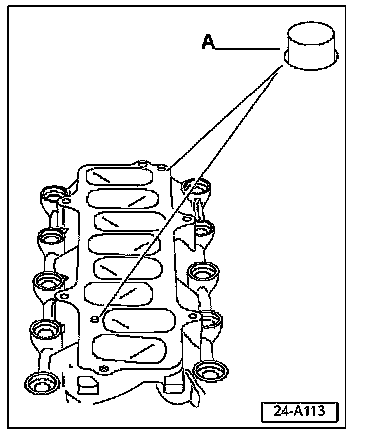 A

24-A113