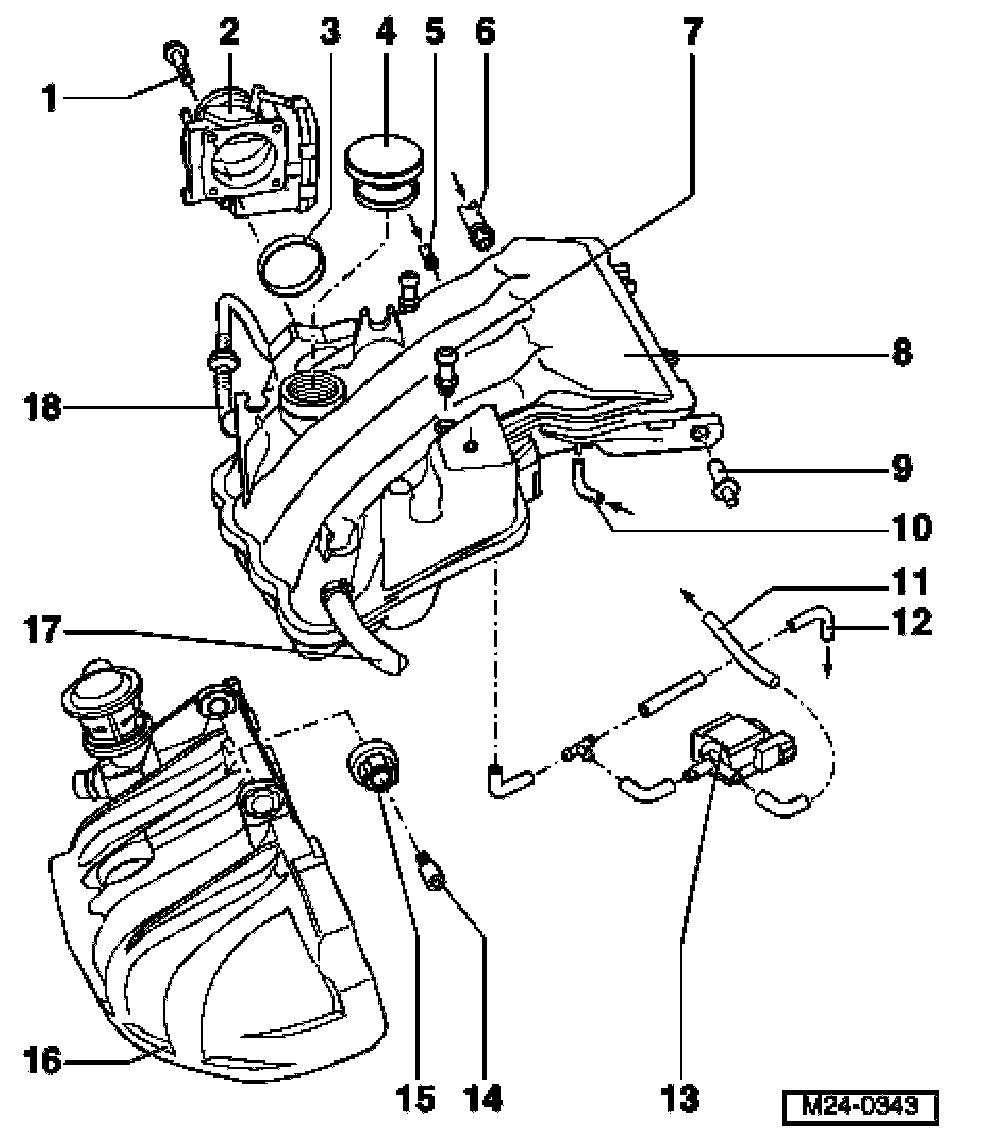 1
2
3
4
5
6
7
8
18
9
10
11
12
17
16
15
14
13
M24-0343