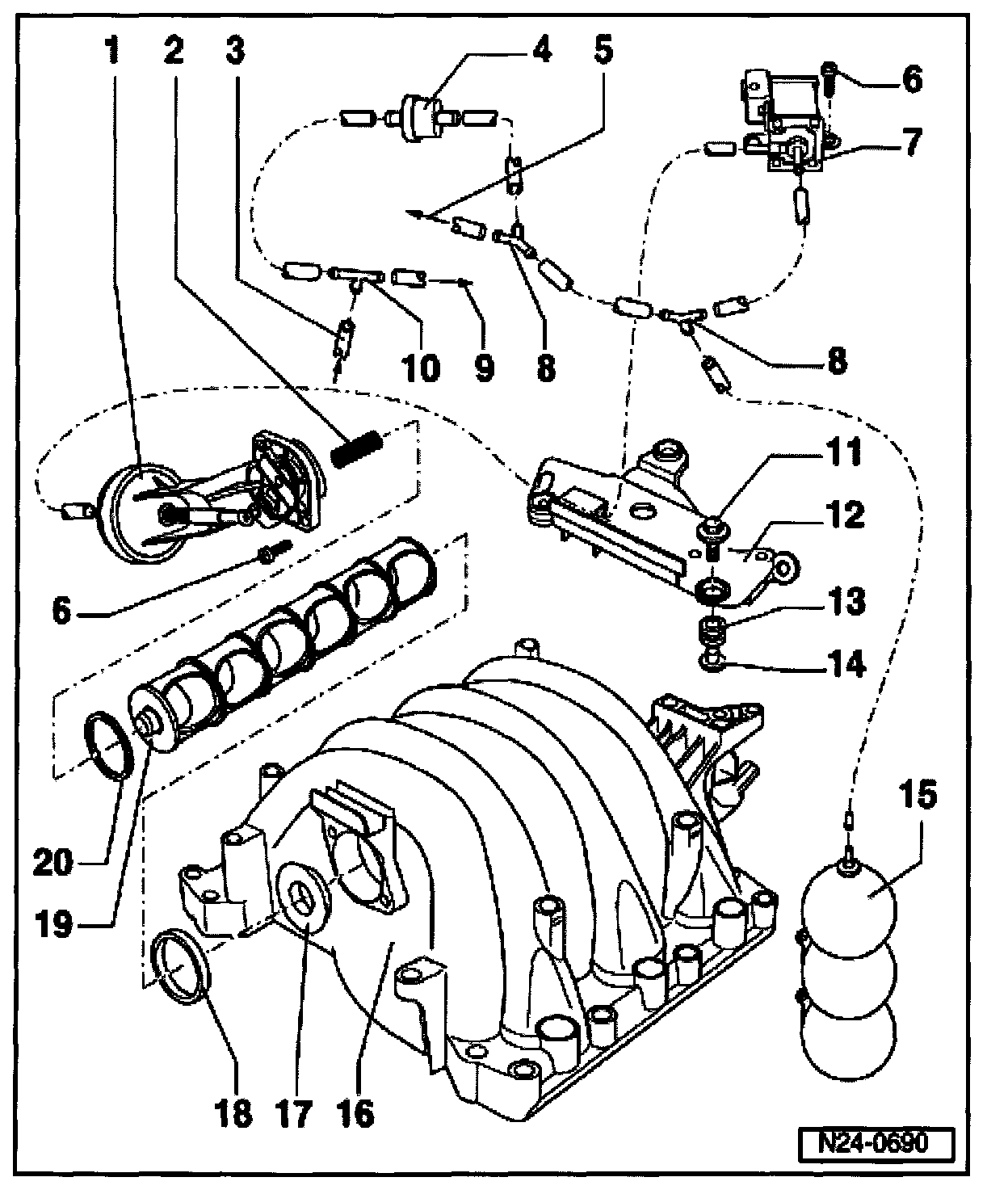 1
2
3
4
5
6
7
10
9
8
8
11
12
6
13
14
15
20
19
18
17
16
N24-0690