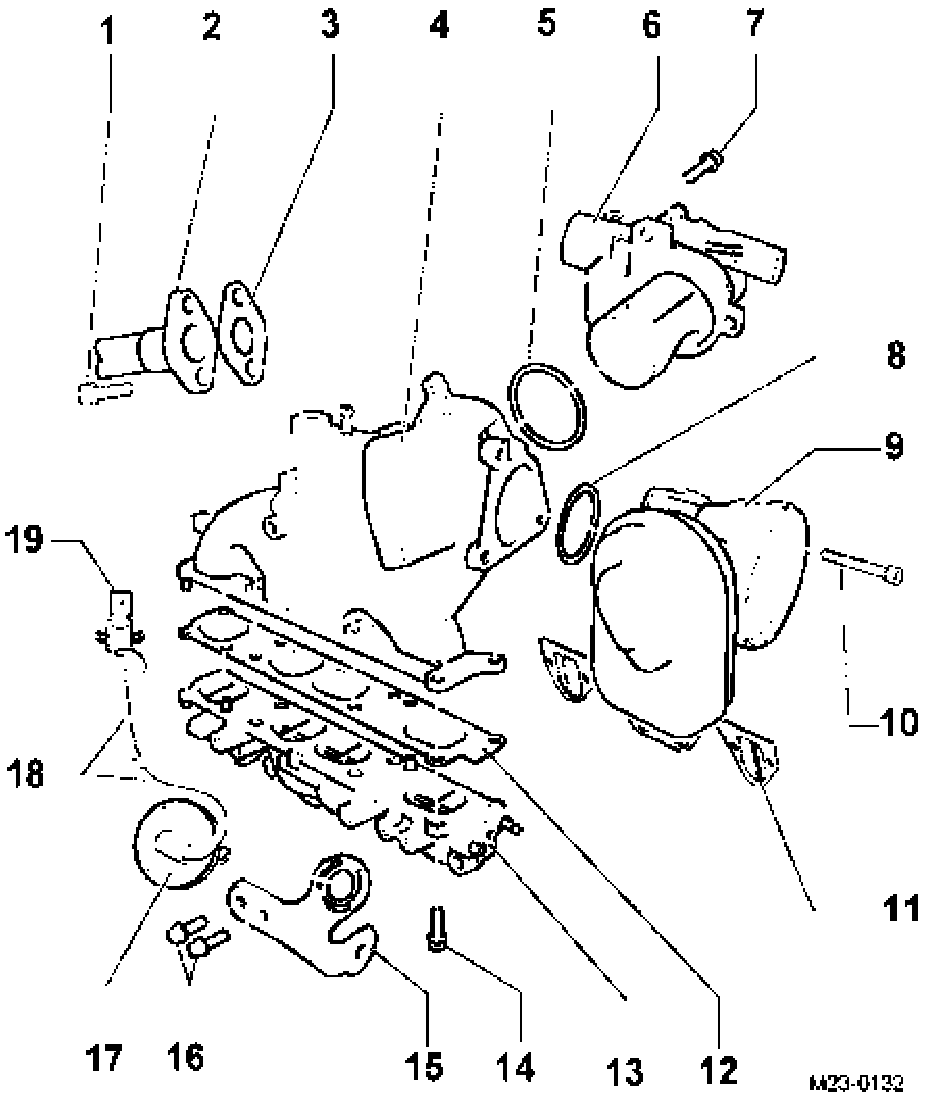 1 2 3 4 5 6 7

8

9

19

10

18

11

17 16 15 14 13 12

M23-0132