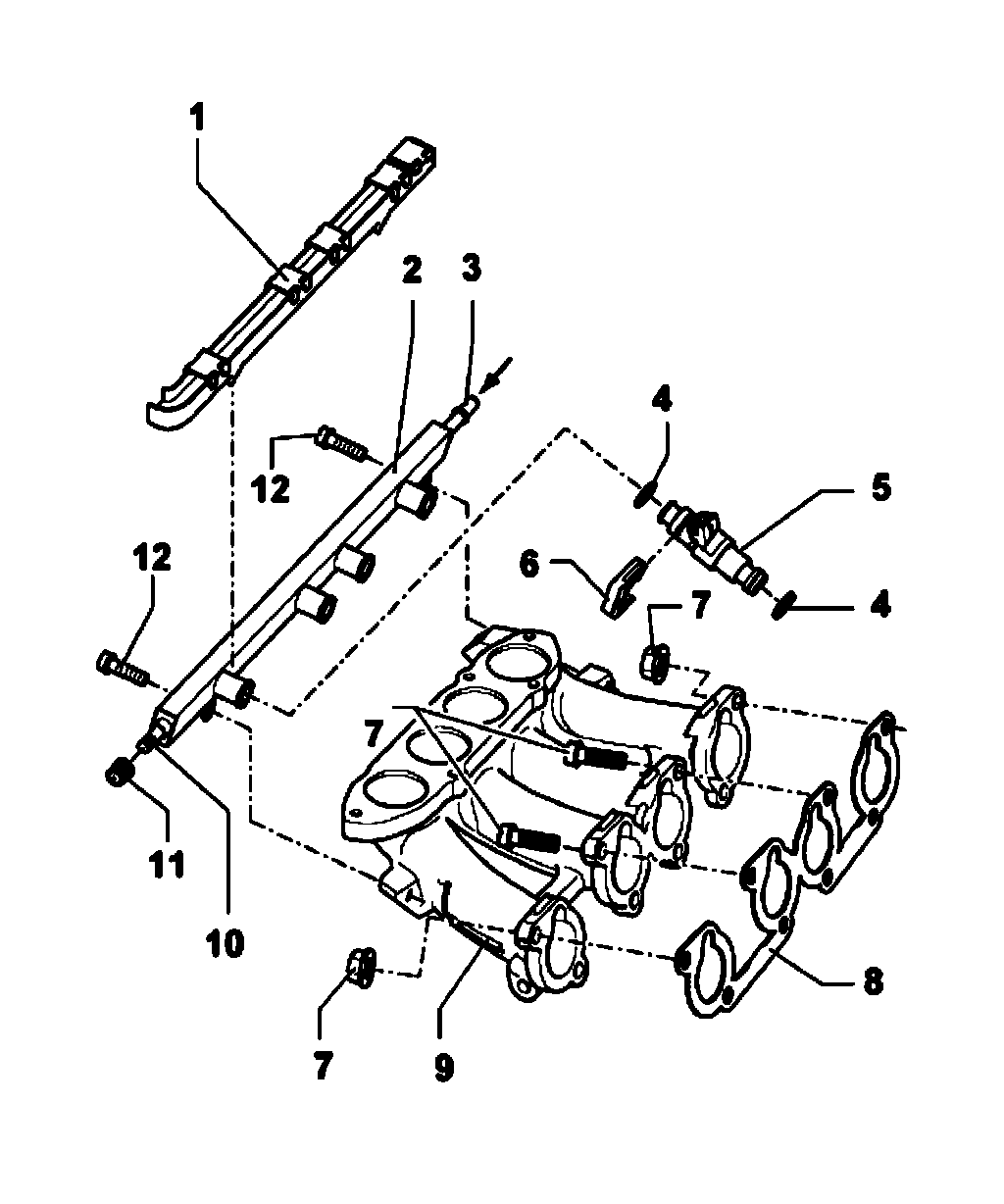 1
2
3
12
4
5
6
4
12
7
7
11
10
8
7
9