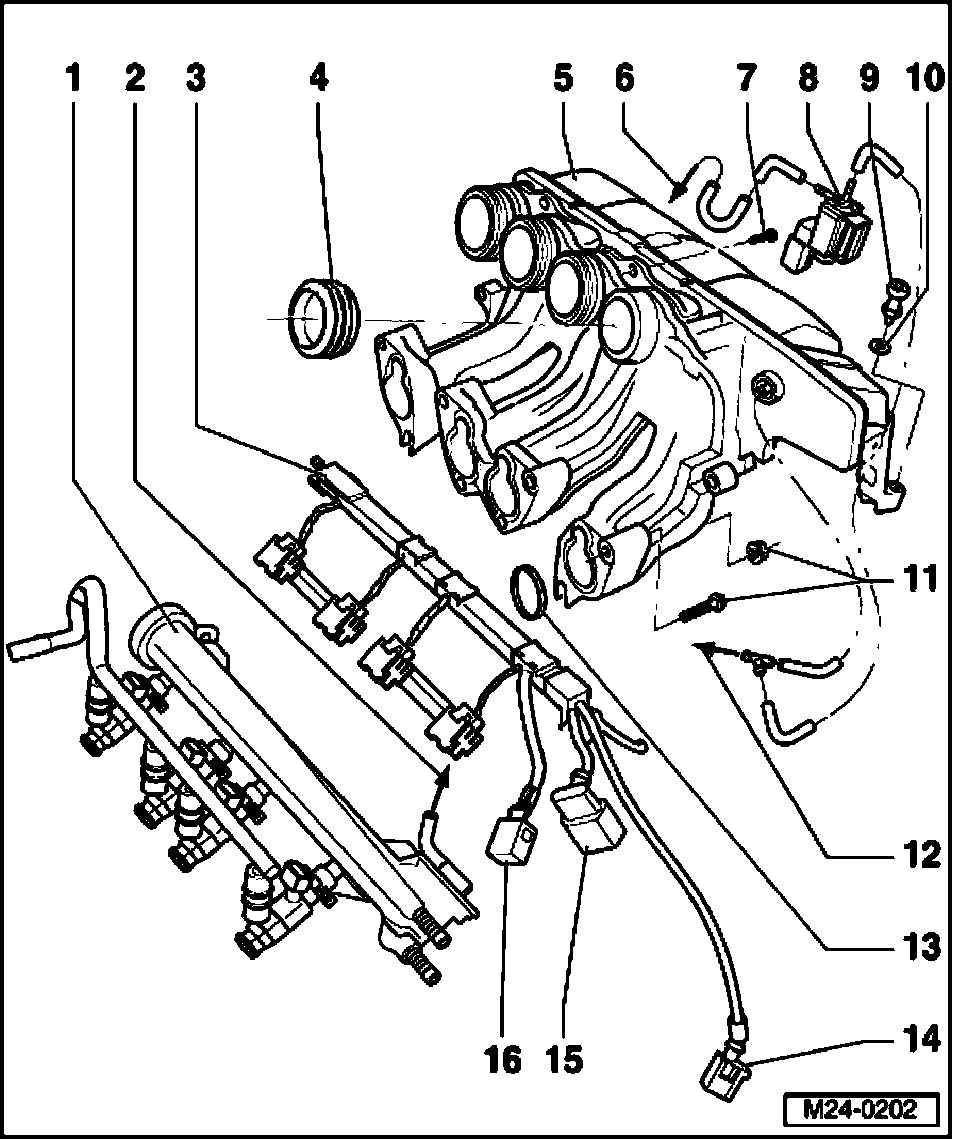 1 2 3 4 5 6 7 8 9 10

11

12

13

14

16 15

M24-0202