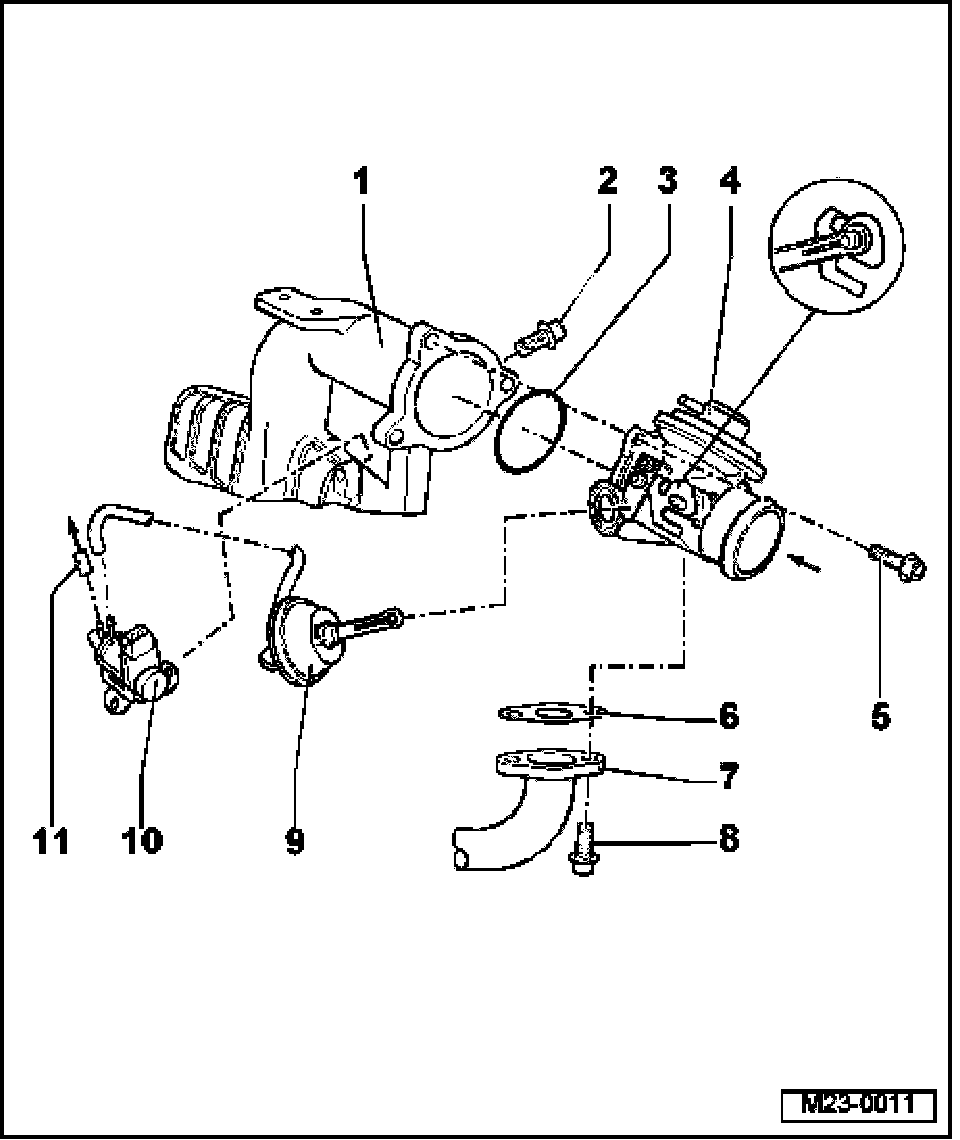 1
2
3
4
5
6
7
8
11
10
9
M23-0011