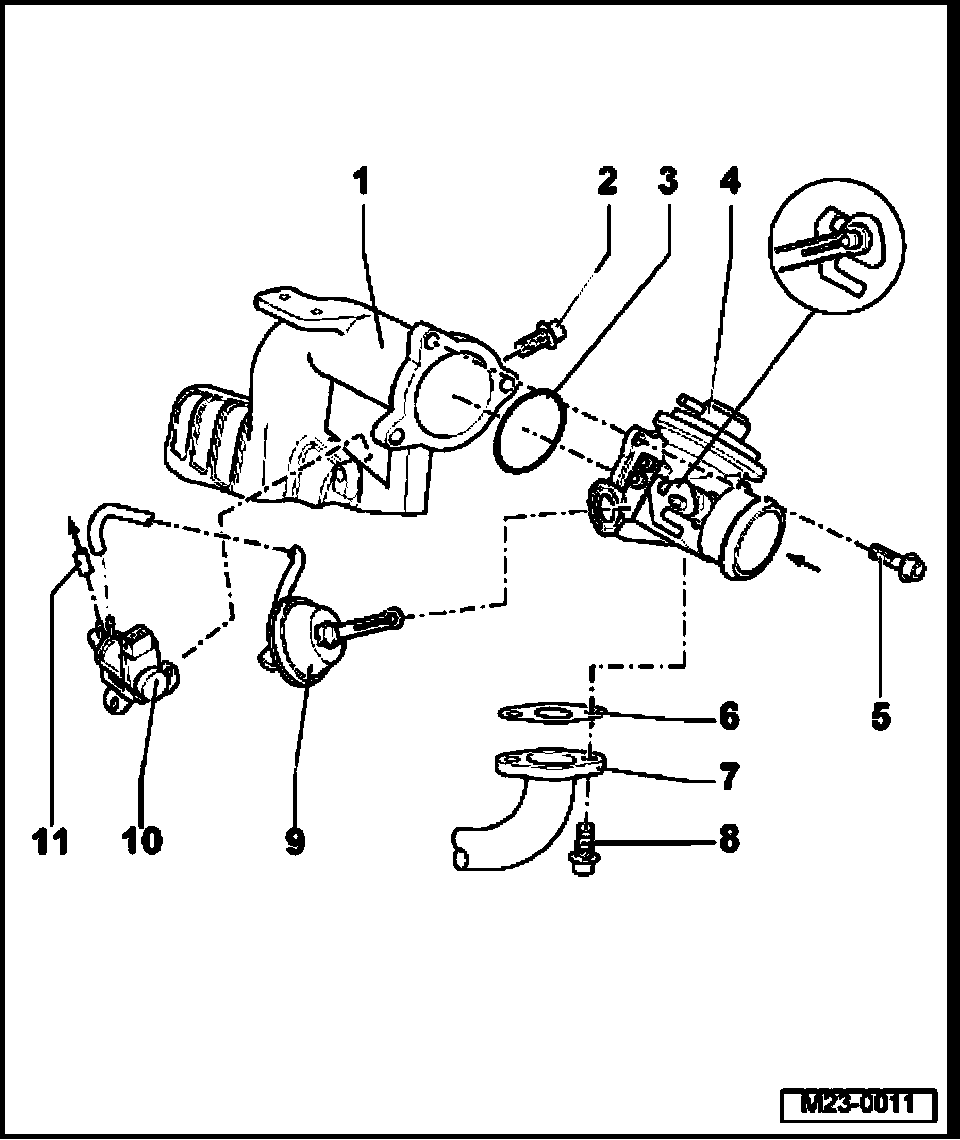 1
2
3
4
5
6
7
8
11
10
9
M23-0011