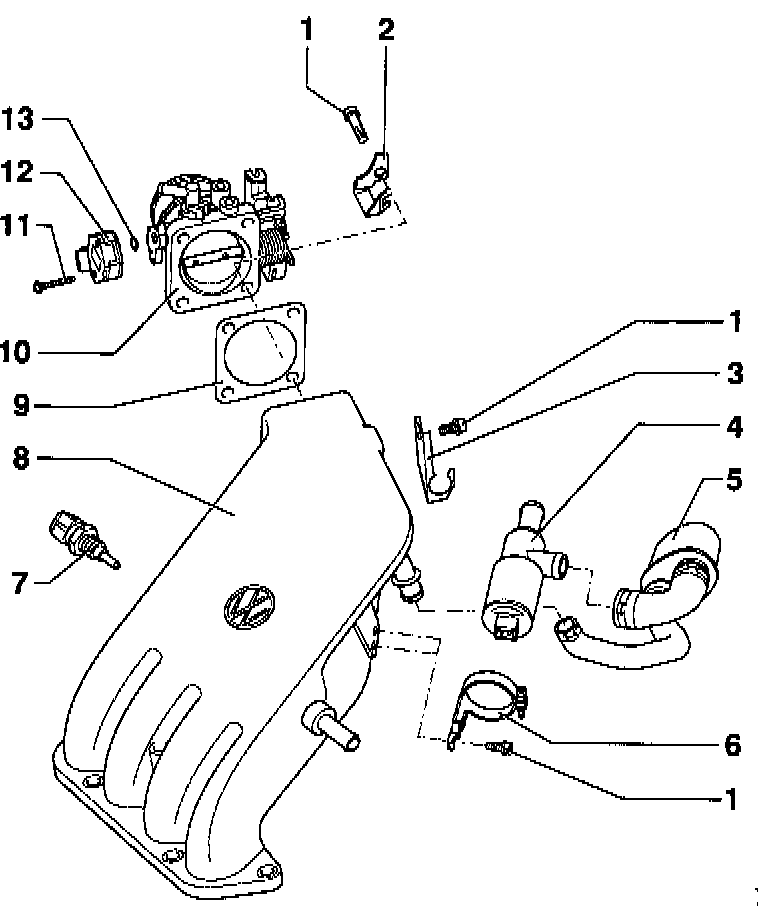 1
2
13
12
11
10
9
8
7
1
3
4
5
6
1