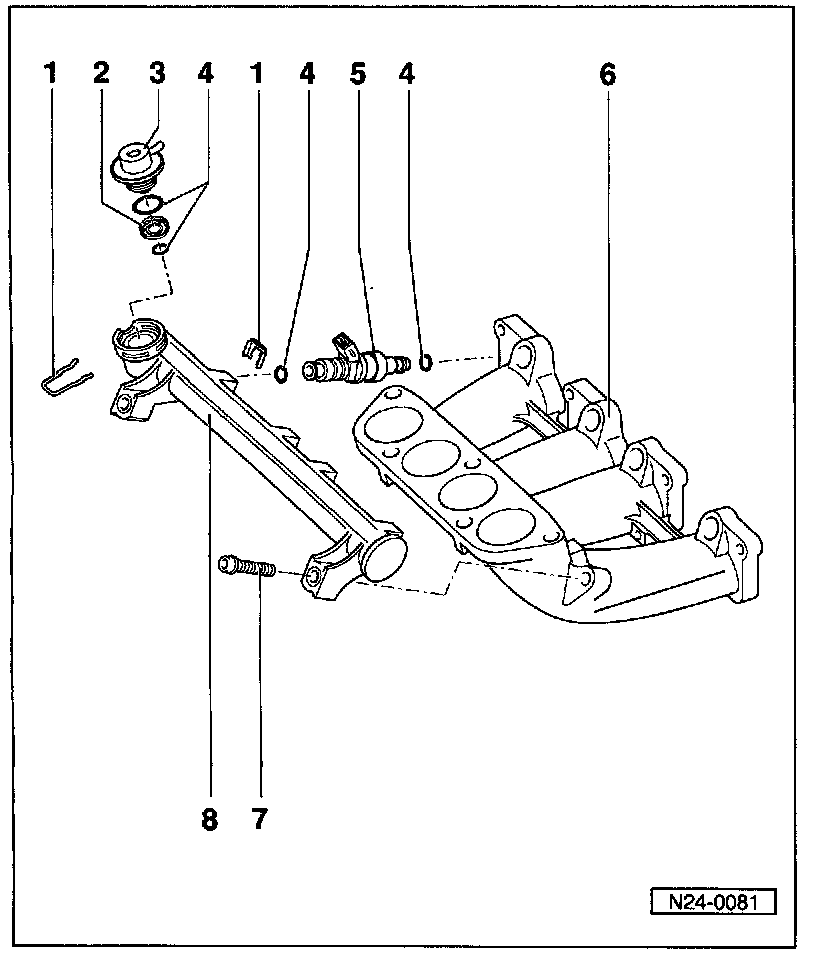 1 2 3 4 1 4 5 4 6

8 7

N24-0081