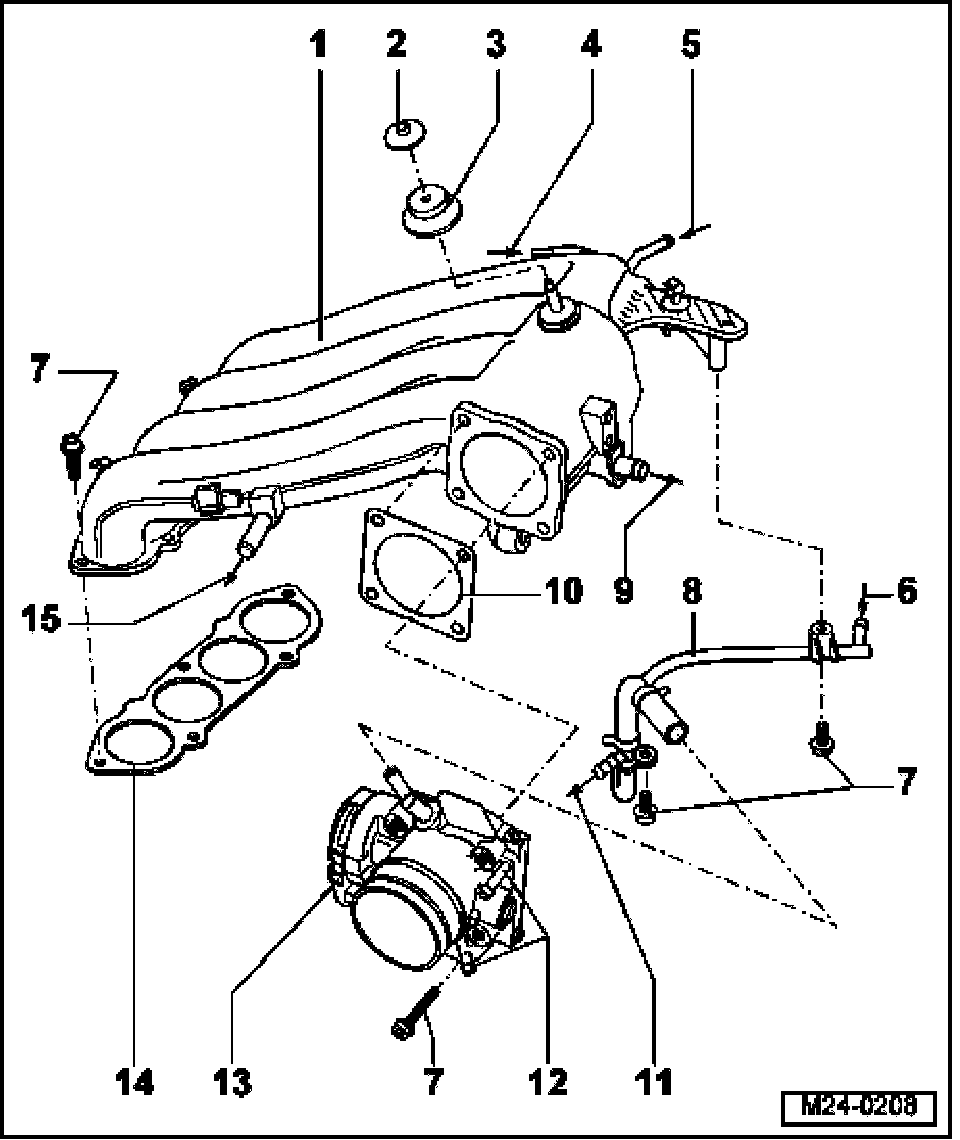 1
2
3
4
5
7
10
9
8
6
15
7
14
13
7
12
11
M24-0208