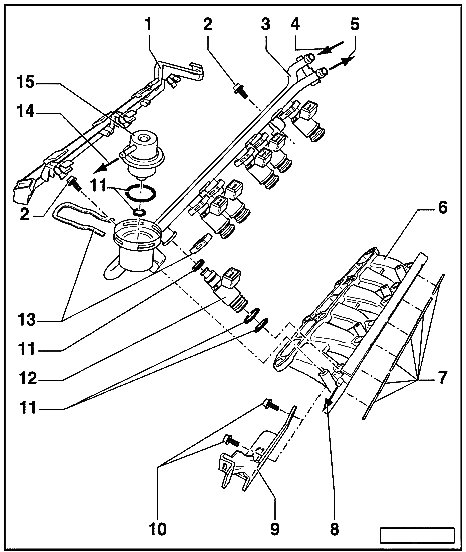 1
2
3
4
5
15
14
11
2
6
13
11
12
11
7
10
9
8