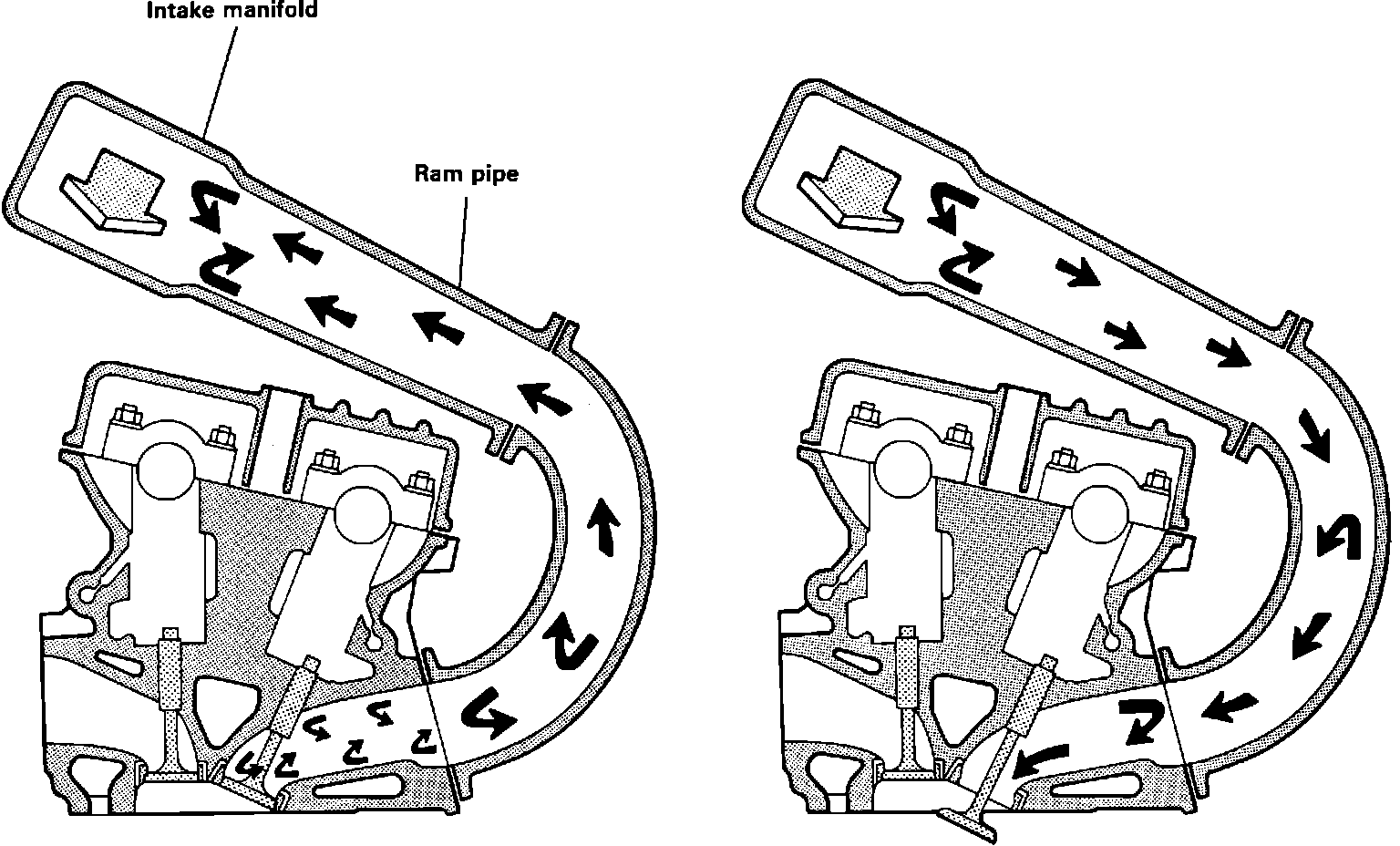 Intake manifold

Ram pipe