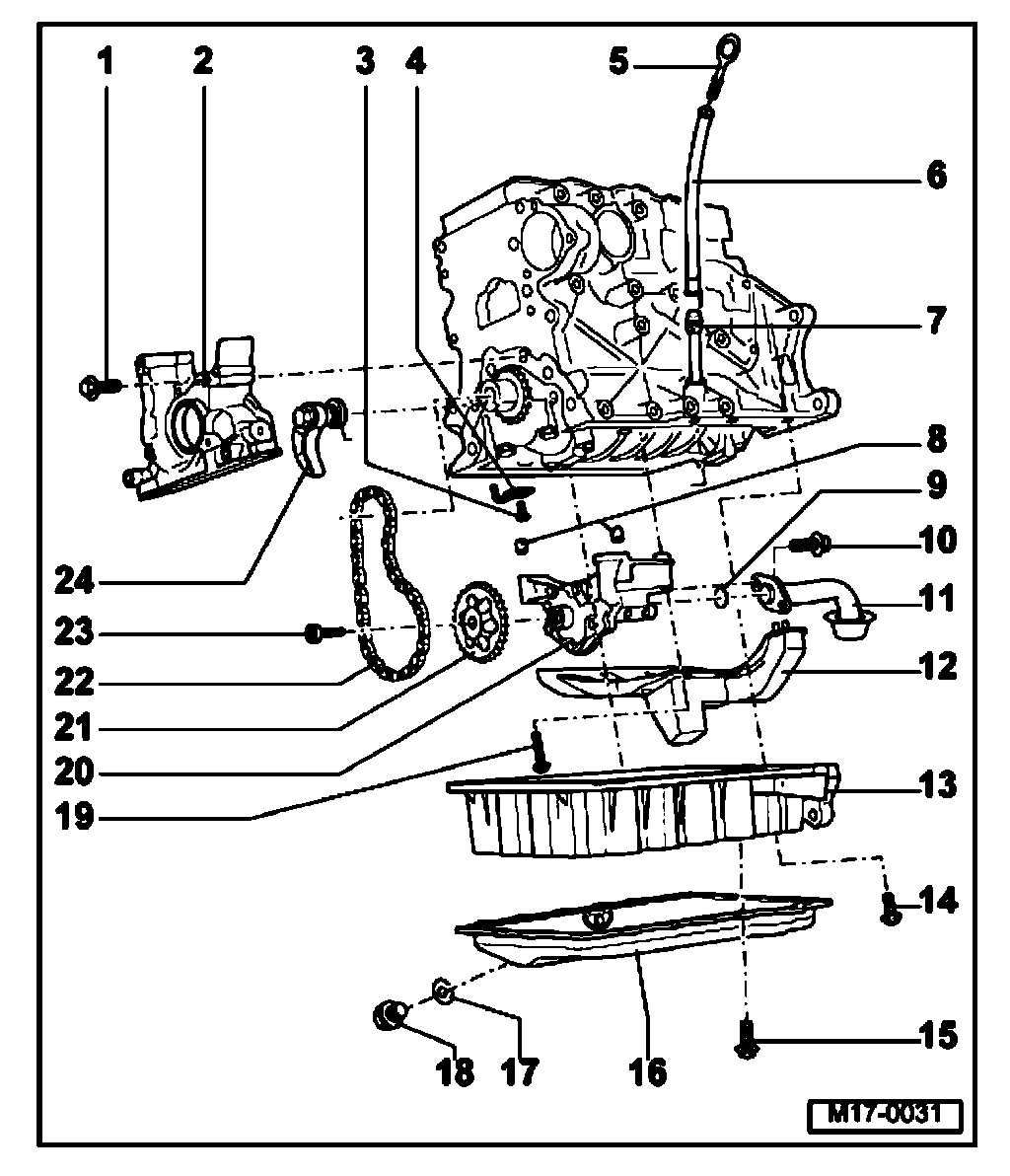 1
2
3
4
5
6
7
8
9
10
11
12
13
14
15
16
17
18
19
20
21
22
23
24
M17-0031