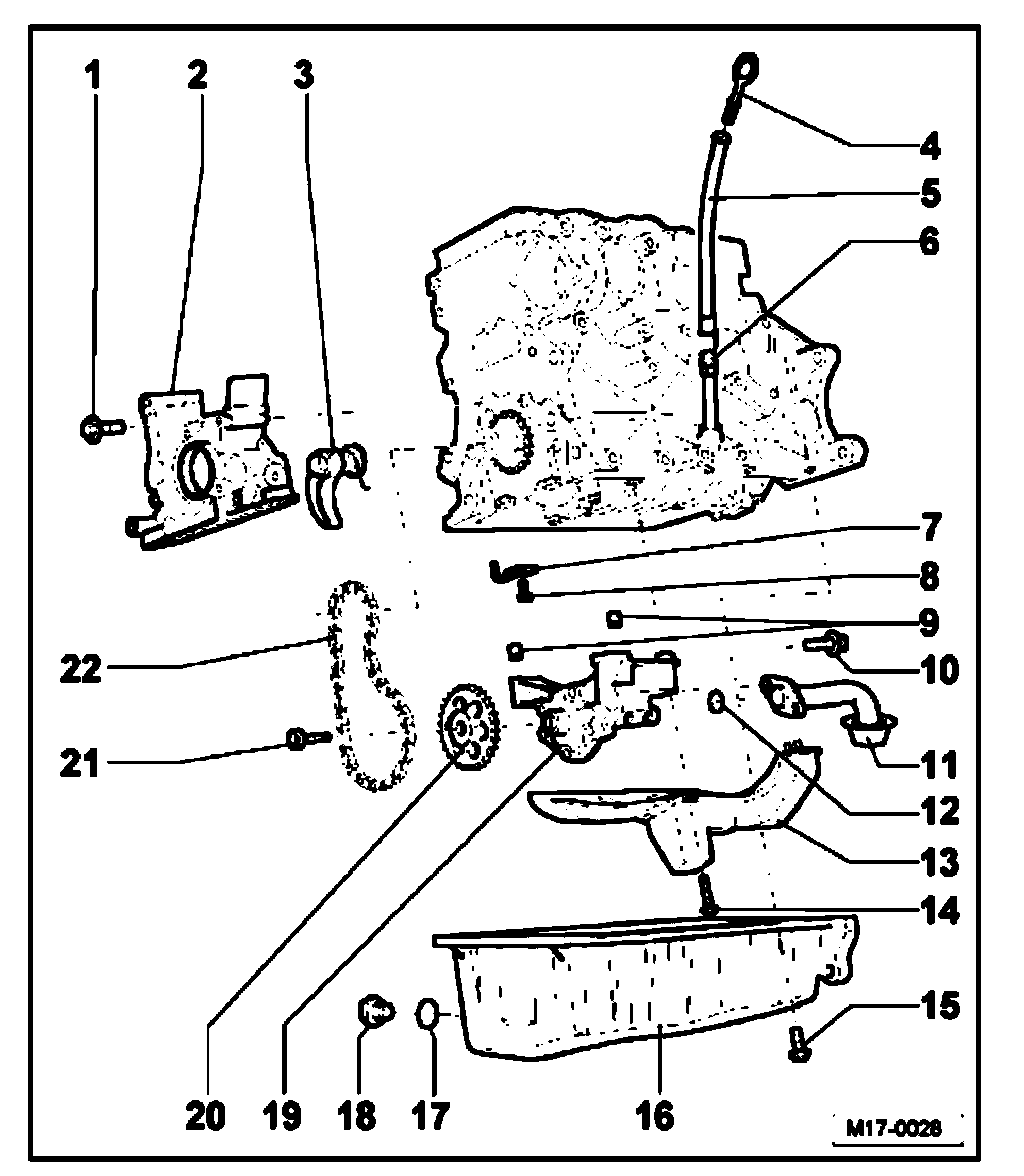 1 2 3 4 5 6 7 8 9 10 11 12 13 14 15 22 21 20 19 18 17 16

M17-0028