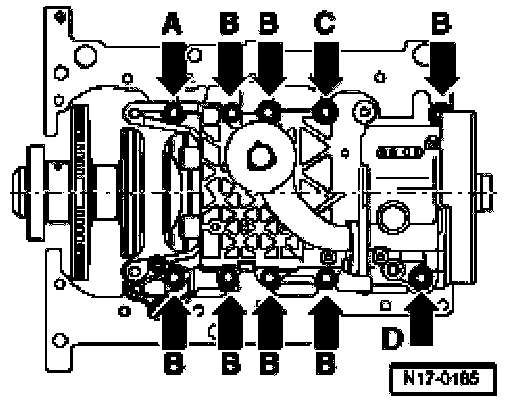 A B B C B

B B B B D

N17-0165