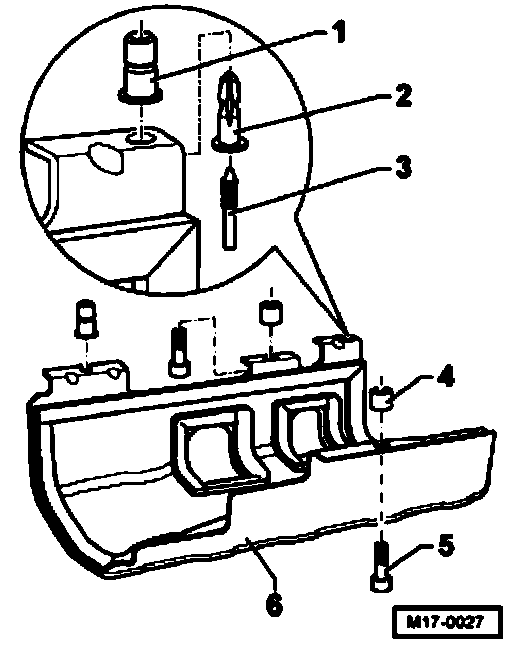 1
2
3
4
5
6
M17-0027