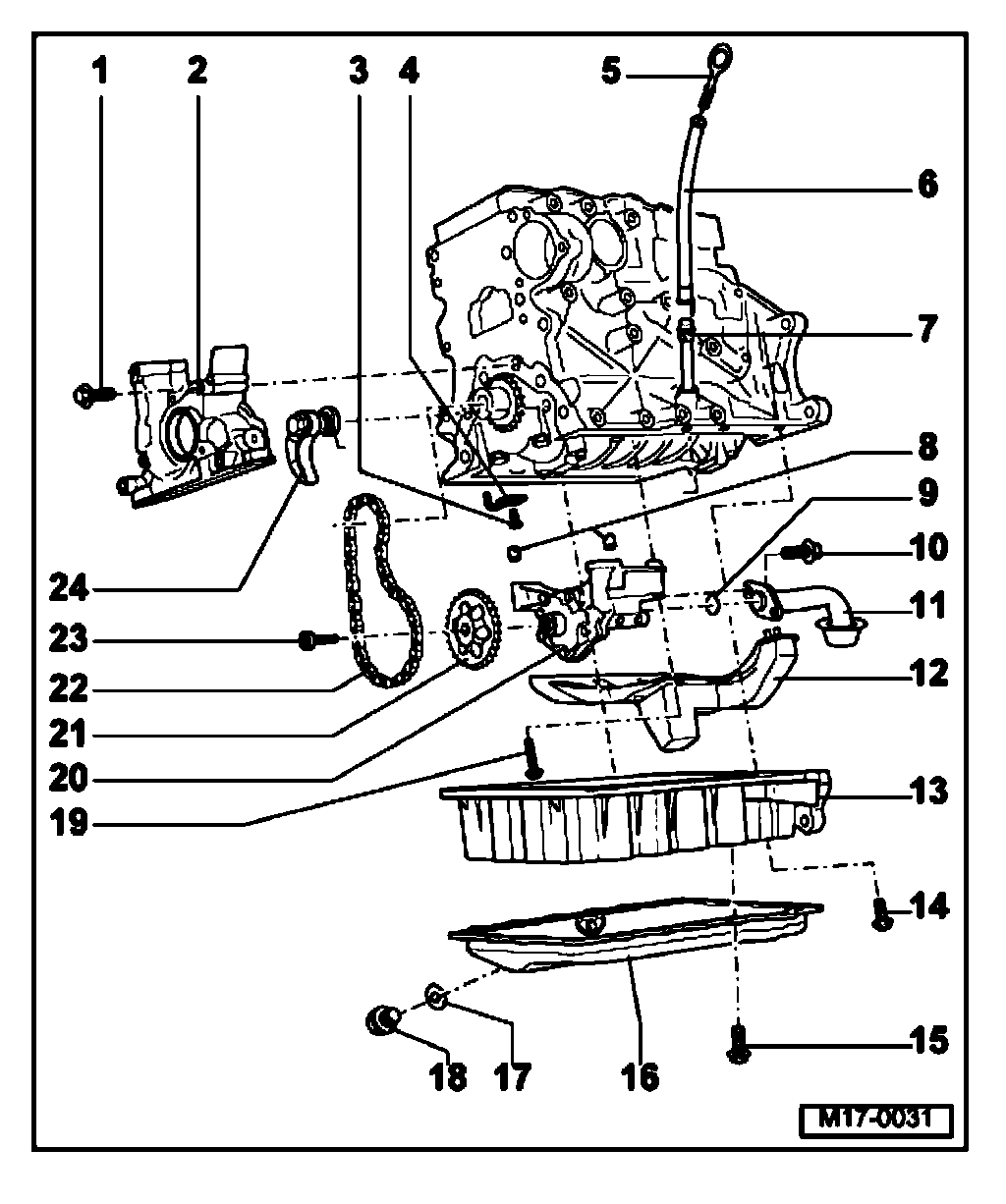 1
2
3
4
5
6
7
8
9
10
11
12
13
14
15
16
17
18
19
20
21
22
23
24
M17-0031