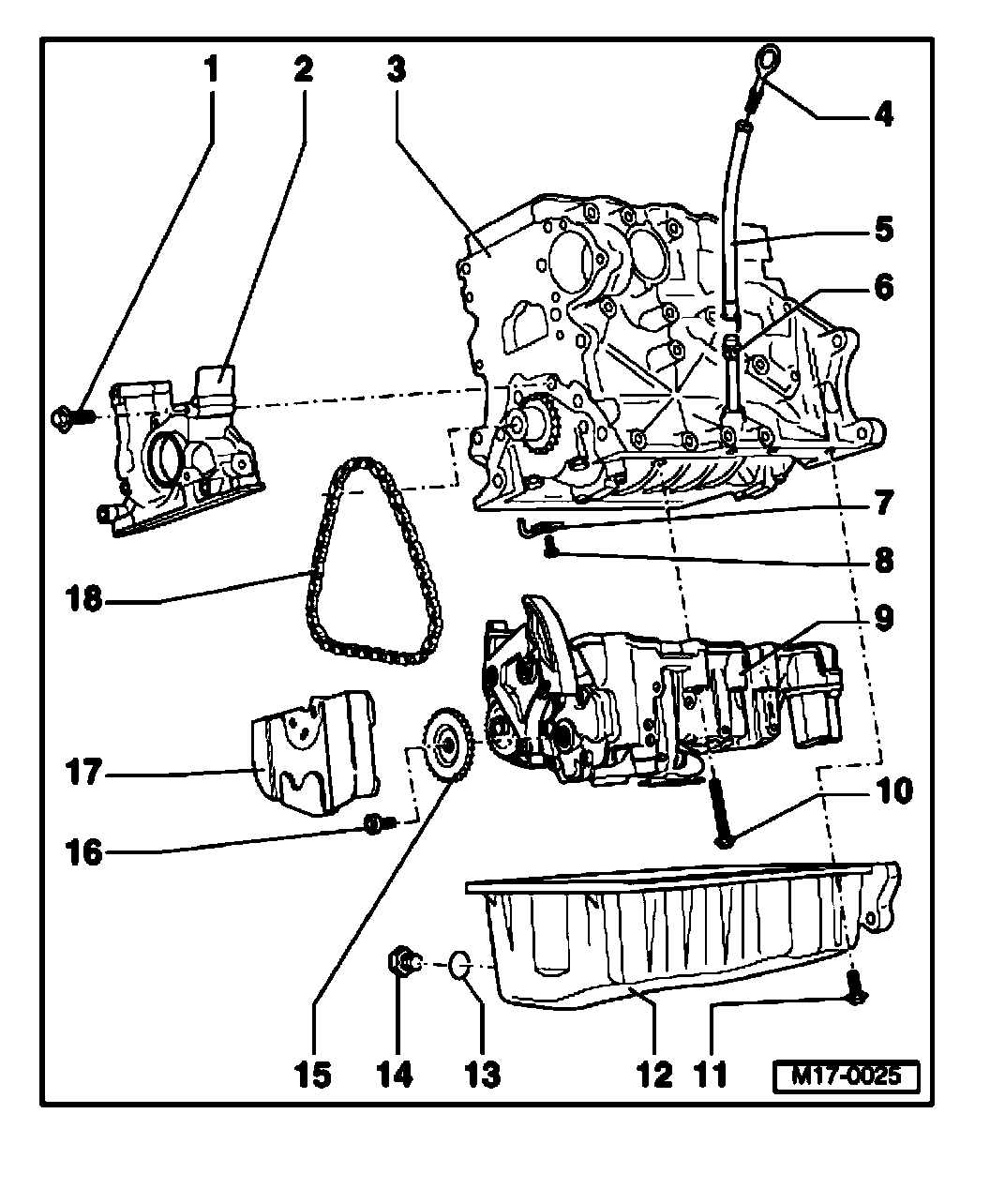 1
2
3
4
5
6
7
8
18
9
17
10
16
15
14
13
12
11
M17-0025