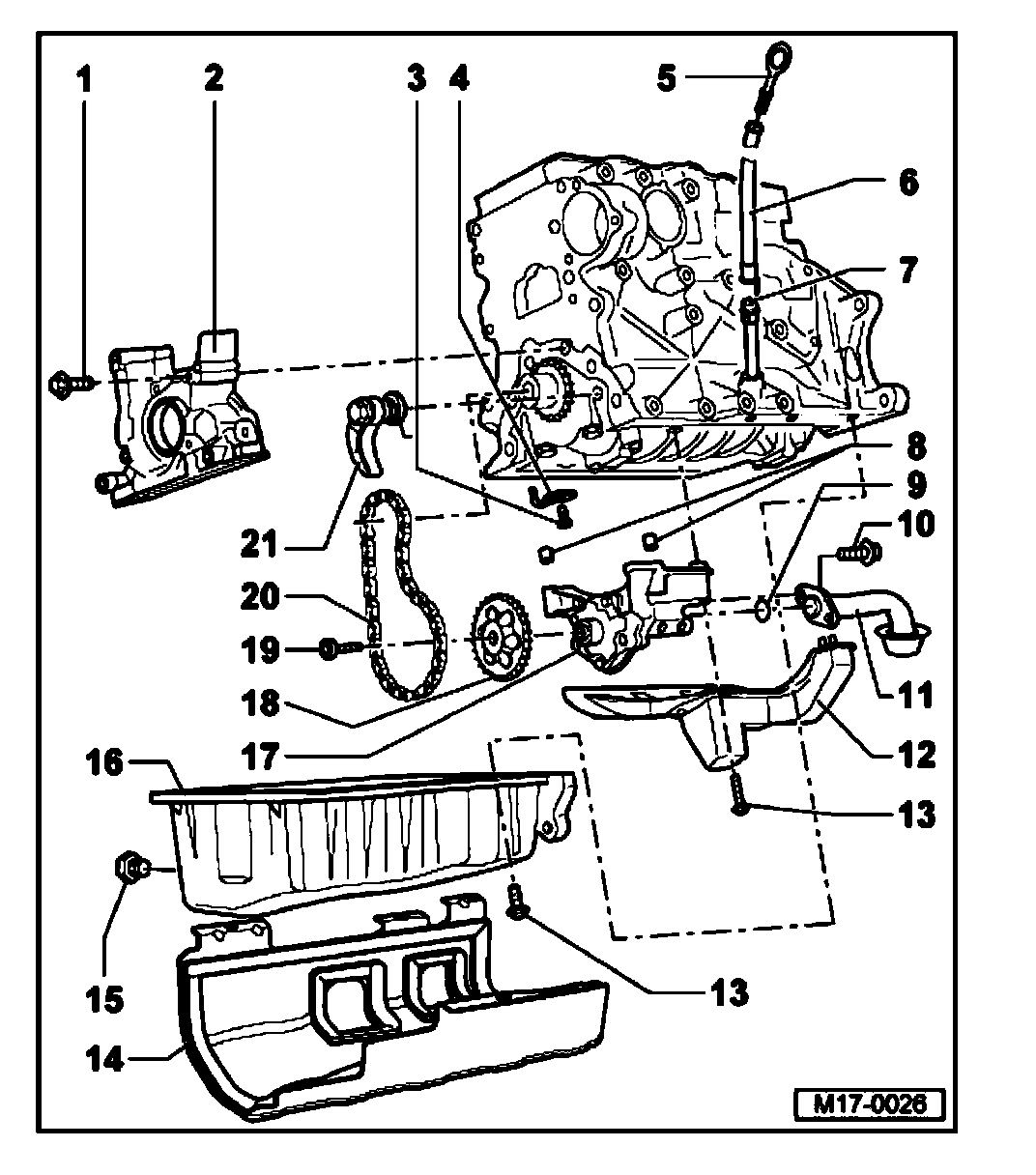 1
2
3
4
5
6
7
8
9
10
21
20
19
18
17
11
12
13
16
15
14
13
M17-0026